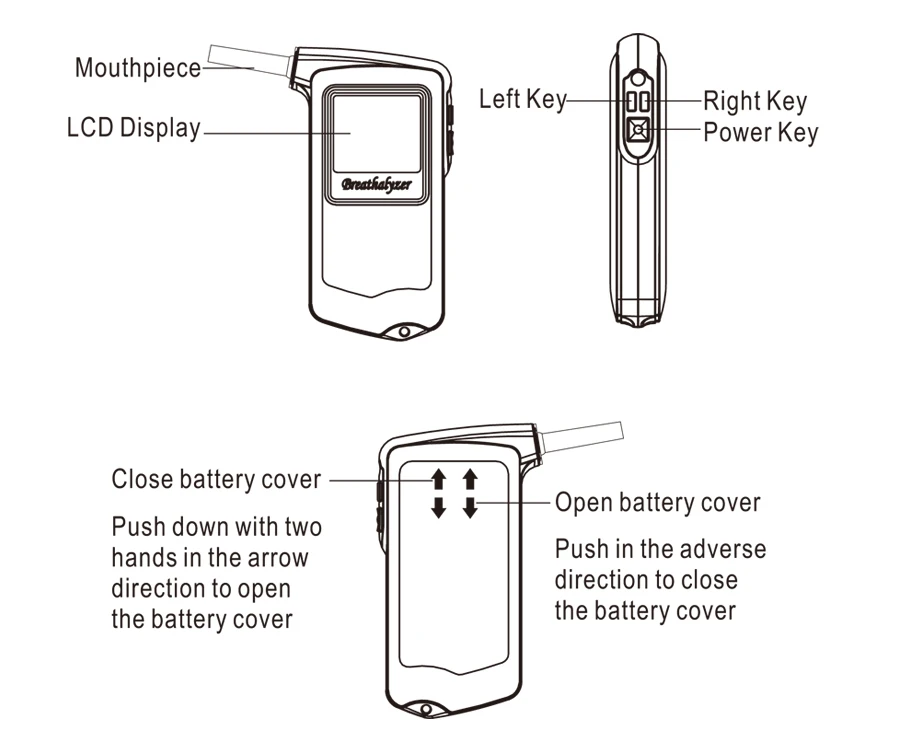 Mouthpiece
LCD Display
Breathalyzer
Left Key
Right Key
Power Key

Close battery cover

Push down with two hands in the arrow direction to open the battery cover

Open battery cover

Push in the adverse direction to close the battery cover