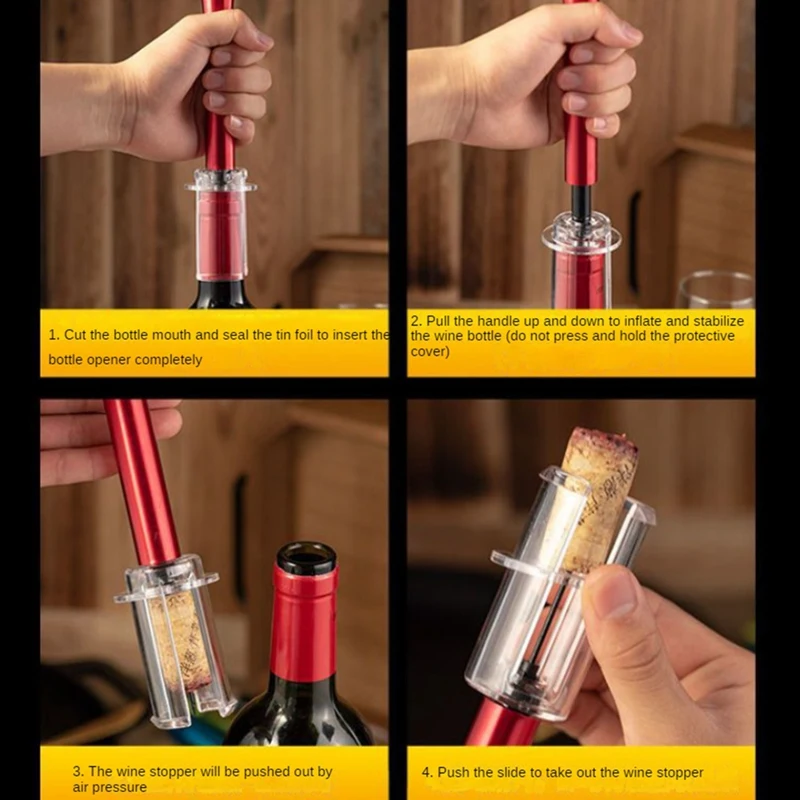 1. Cut the bottle mouth and seal the tin foil to insert the bottle opener completely

2. Pull the handle up and down to inflate and stabilize the wine bottle (do not press and hold the protective cover)

3. The wine stopper will be pushed out by air pressure

4. Push the slide to take out the wine stopper