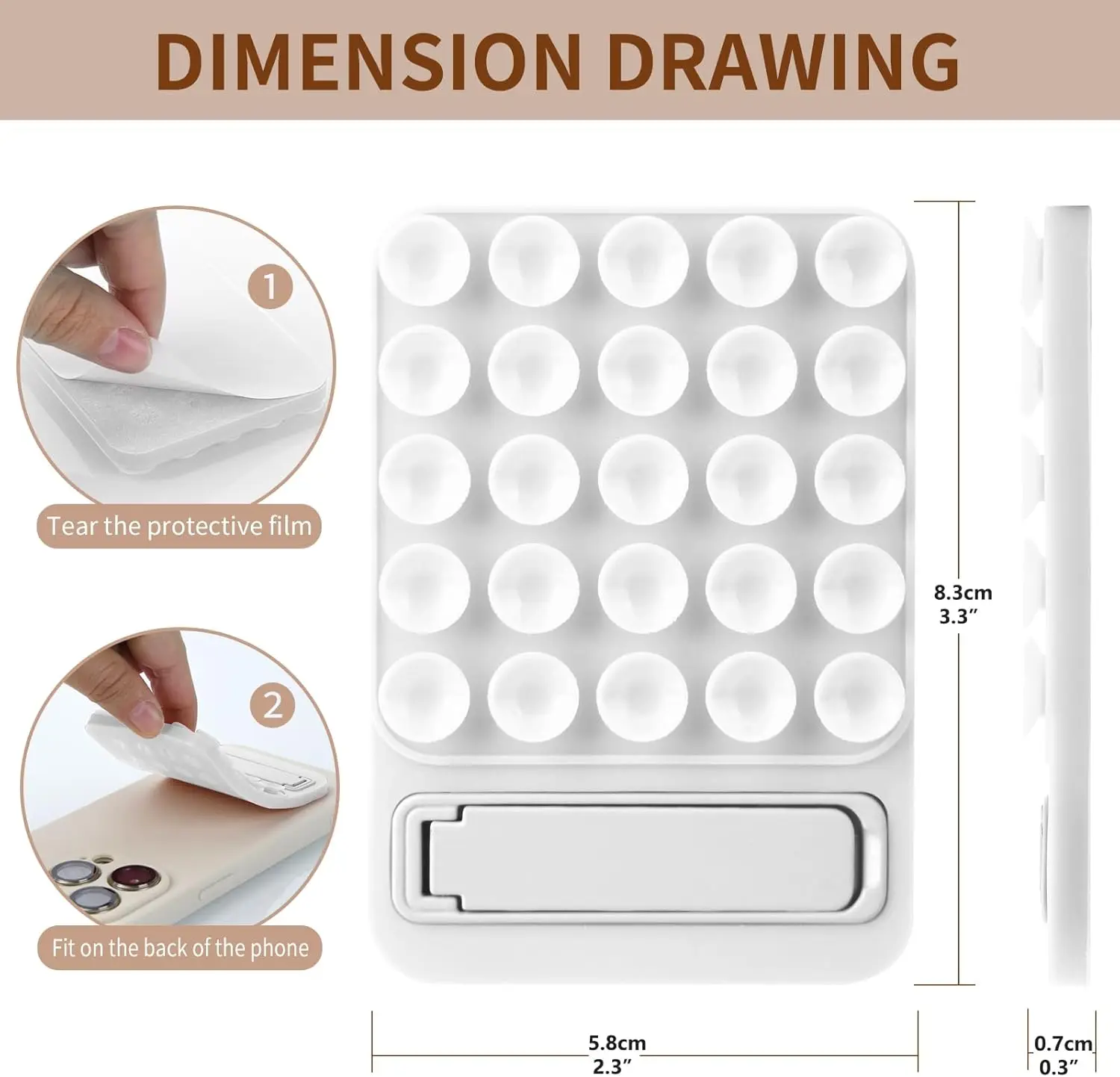 DIMENSION DRAWING

1

Tear the protective film

2

Fit on the back of the phone

8.3cm
3.3″

5.8cm
2.3″

0.7cm
0.3″