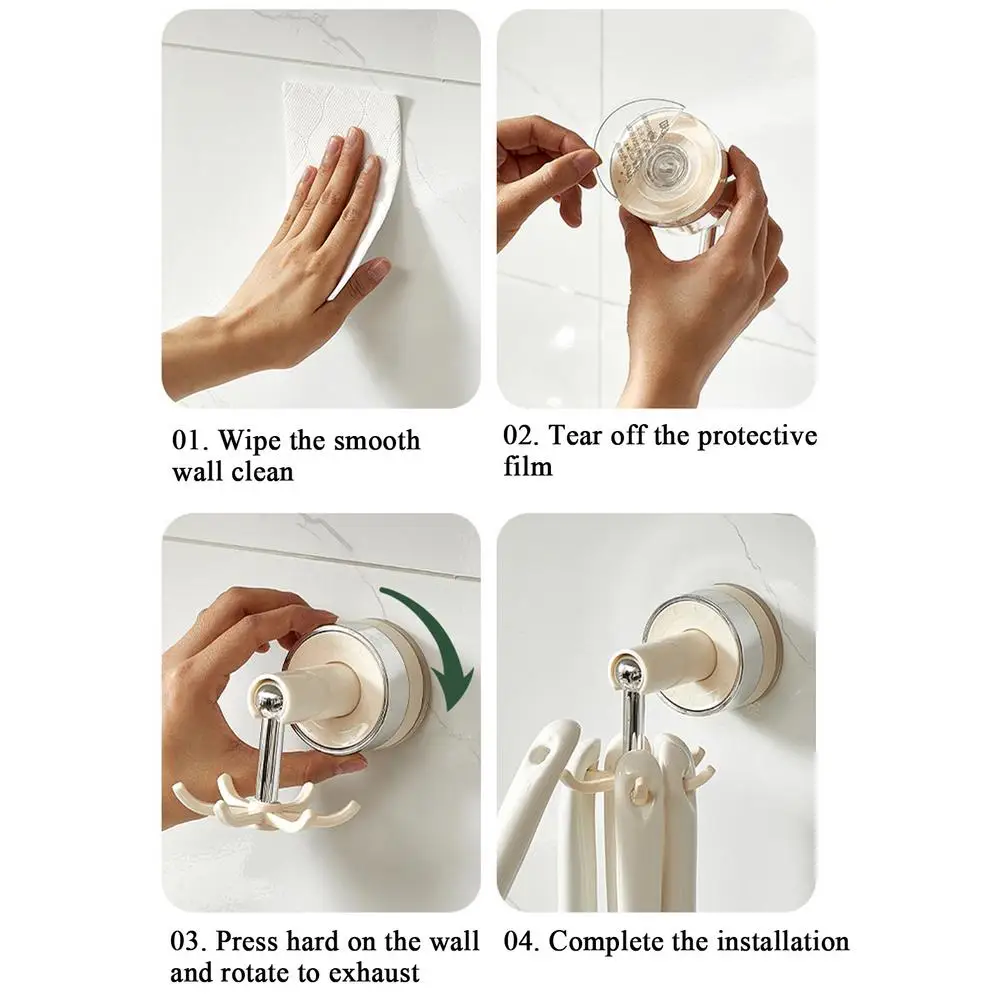 01. Wipe the smooth wall clean

02. Tear off the protective film

03. Press hard on the wall and rotate to exhaust

04. Complete the installation