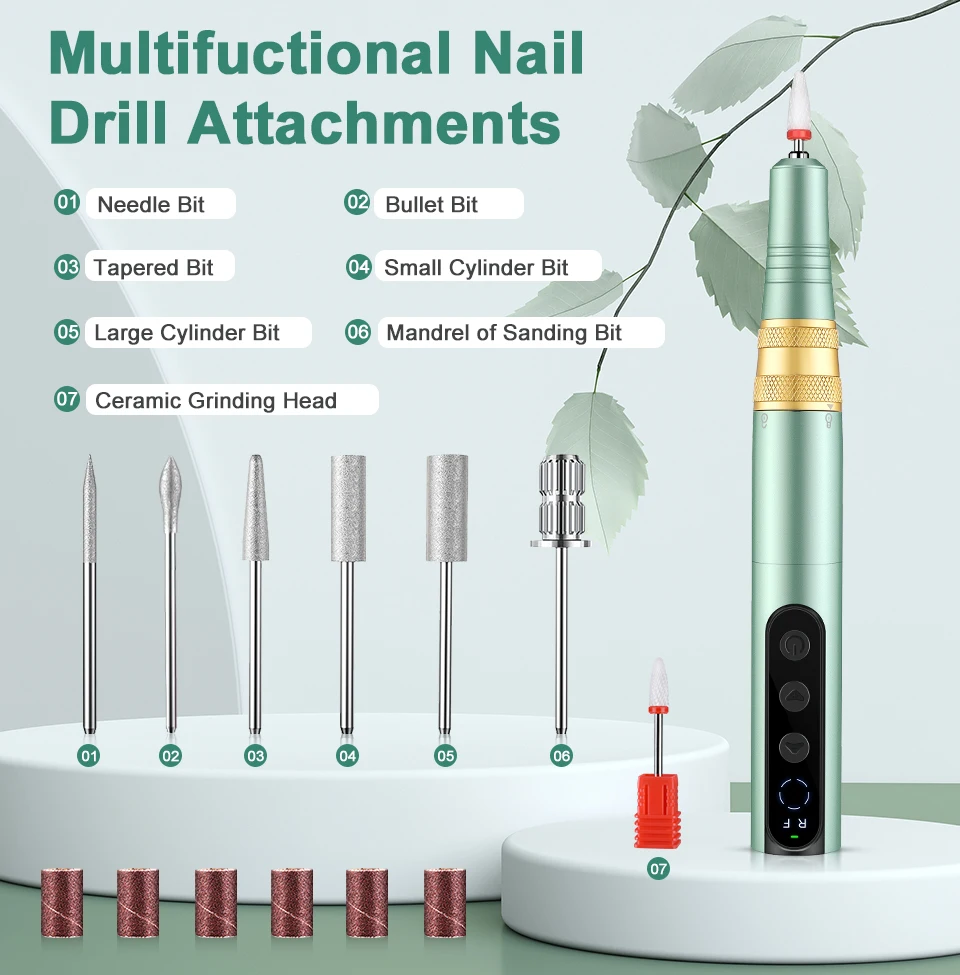 Multifuctional Nail Drill Attachments

01 Needle Bit
02 Bullet Bit
03 Tapered Bit
04 Small Cylinder Bit
05 Large Cylinder Bit
06 Mandrel of Sanding Bit
07 Ceramic Grinding Head

01
02
03
04
05
06
07

R
F