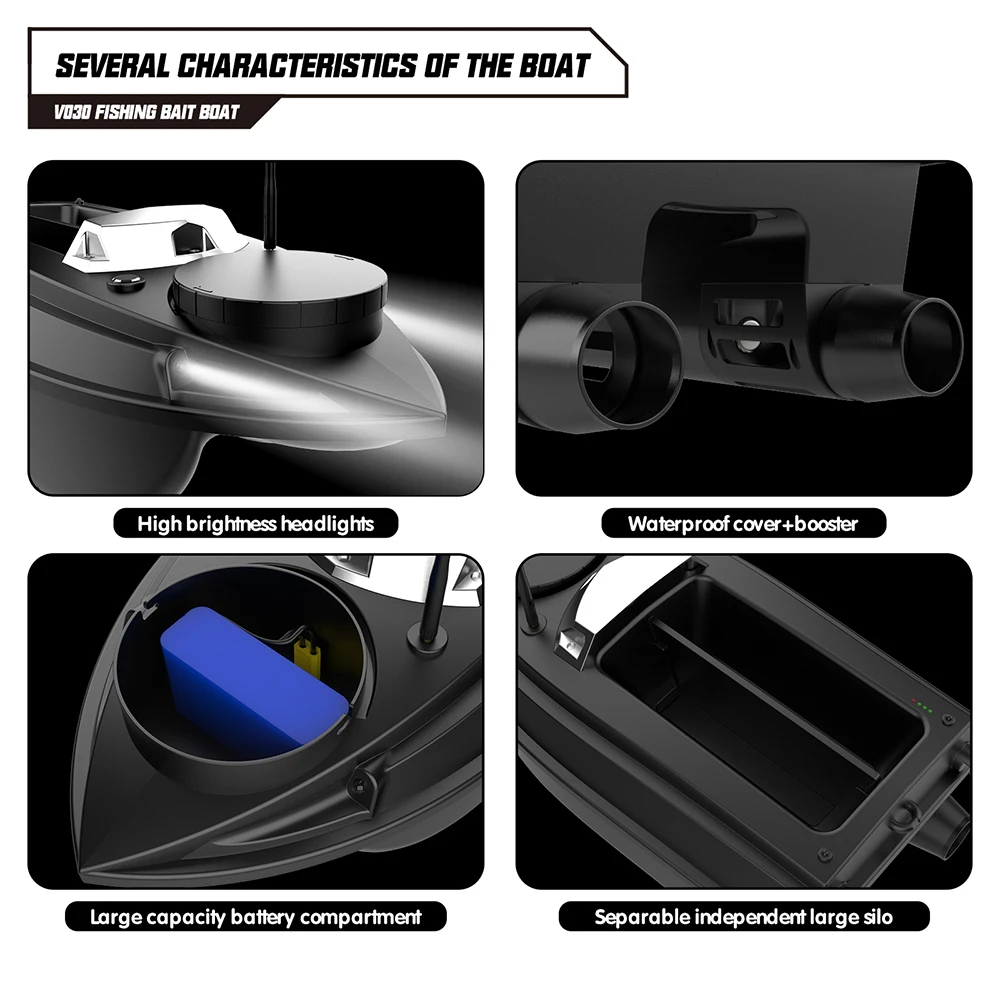 SEVERAL CHARACTERISTICS OF THE BOAT

V030 FISHING BAIT BOAT

High brightness headlights

Waterproof cover+booster

Large capacity battery compartment

Separable independent large silo