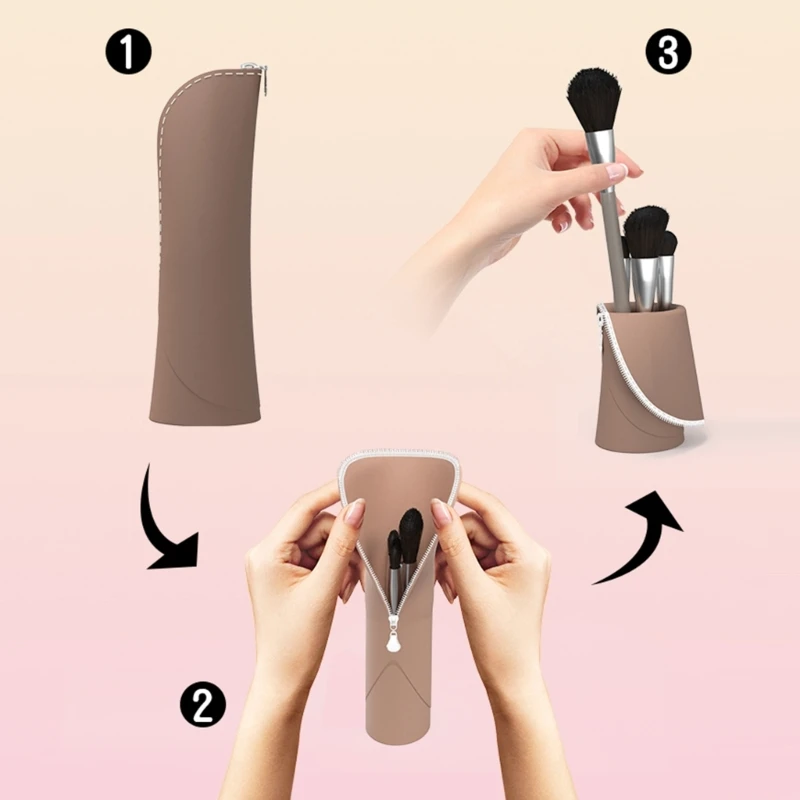 1

3

2