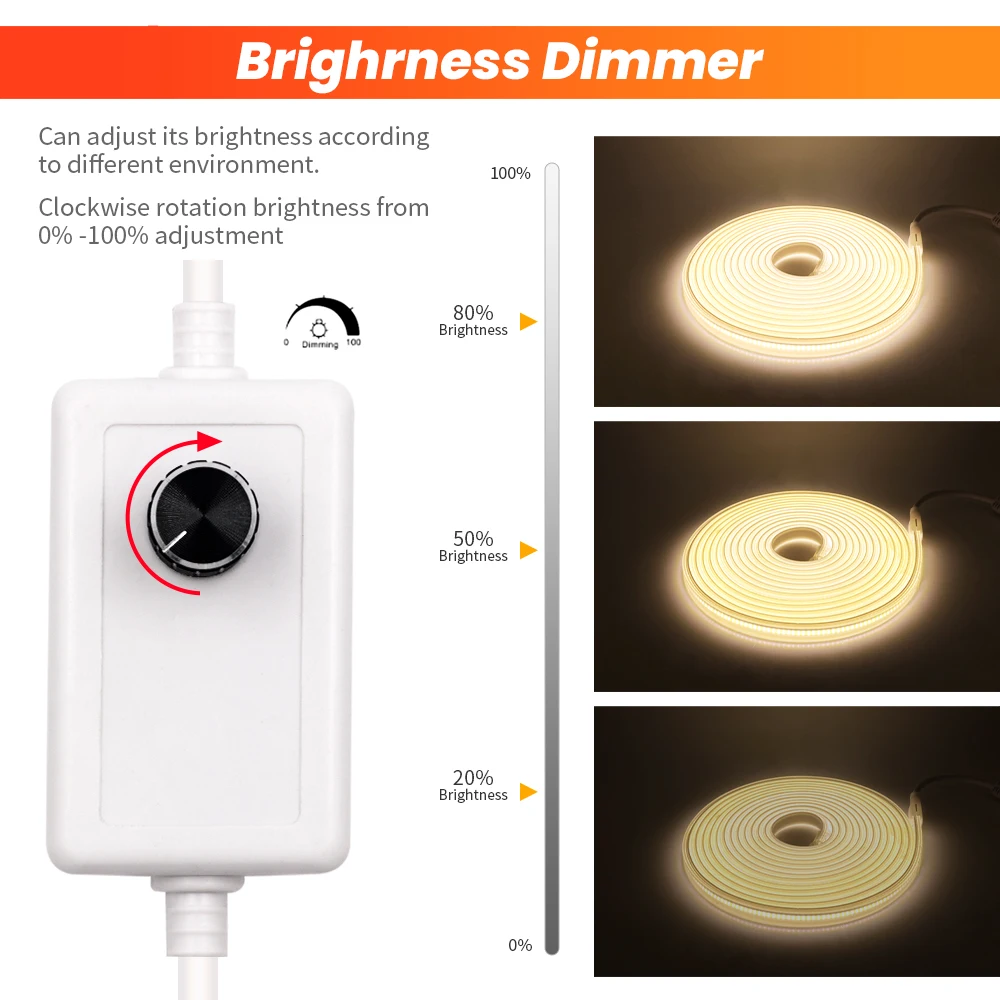 Brighrness Dimmer

Can adjust its brightness according to different environment.

Clockwise rotation brightness from 0% -100% adjustment

0 Dimming 100

100%

80%
Brightness

50%
Brightness

20%
Brightness

0%