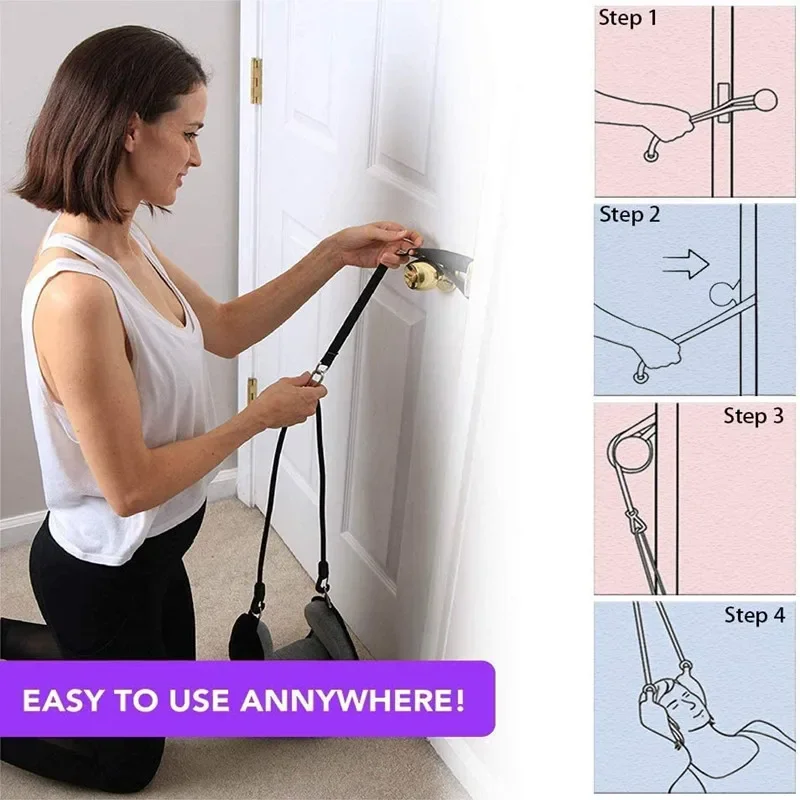 Step 1

Step 2

Step 3

Step 4

EASY TO USE ANNYWHERE!