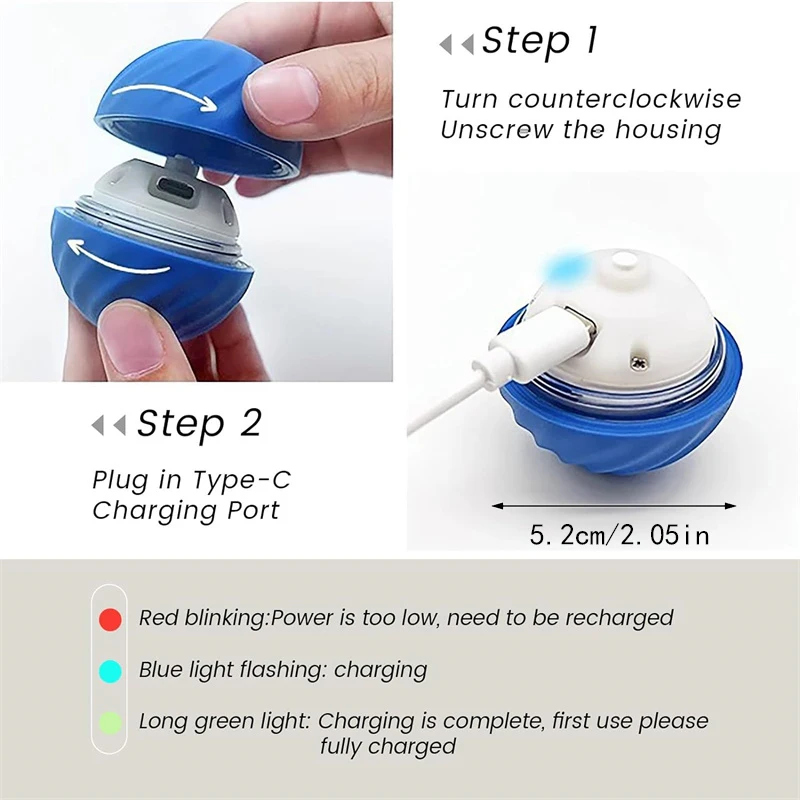 Step 1

Turn counterclockwise
Unscrew the housing

Step 2

Plug in Type-C
Charging Port

5.2cm/2.05in

Red blinking:Power is too low, need to be recharged

Blue light flashing: charging

Long green light: Charging is complete, first use please fully charged