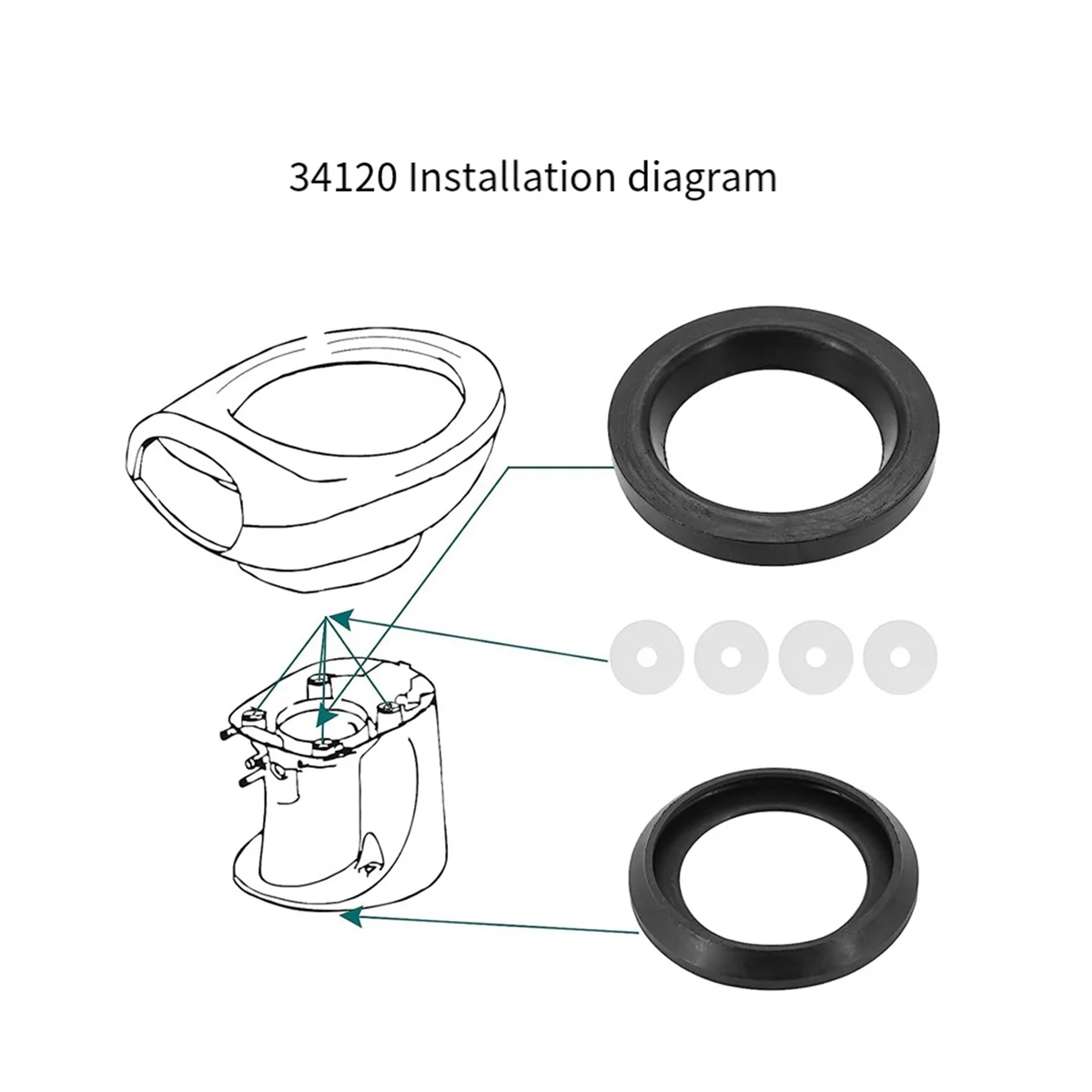 34120 Installation diagram