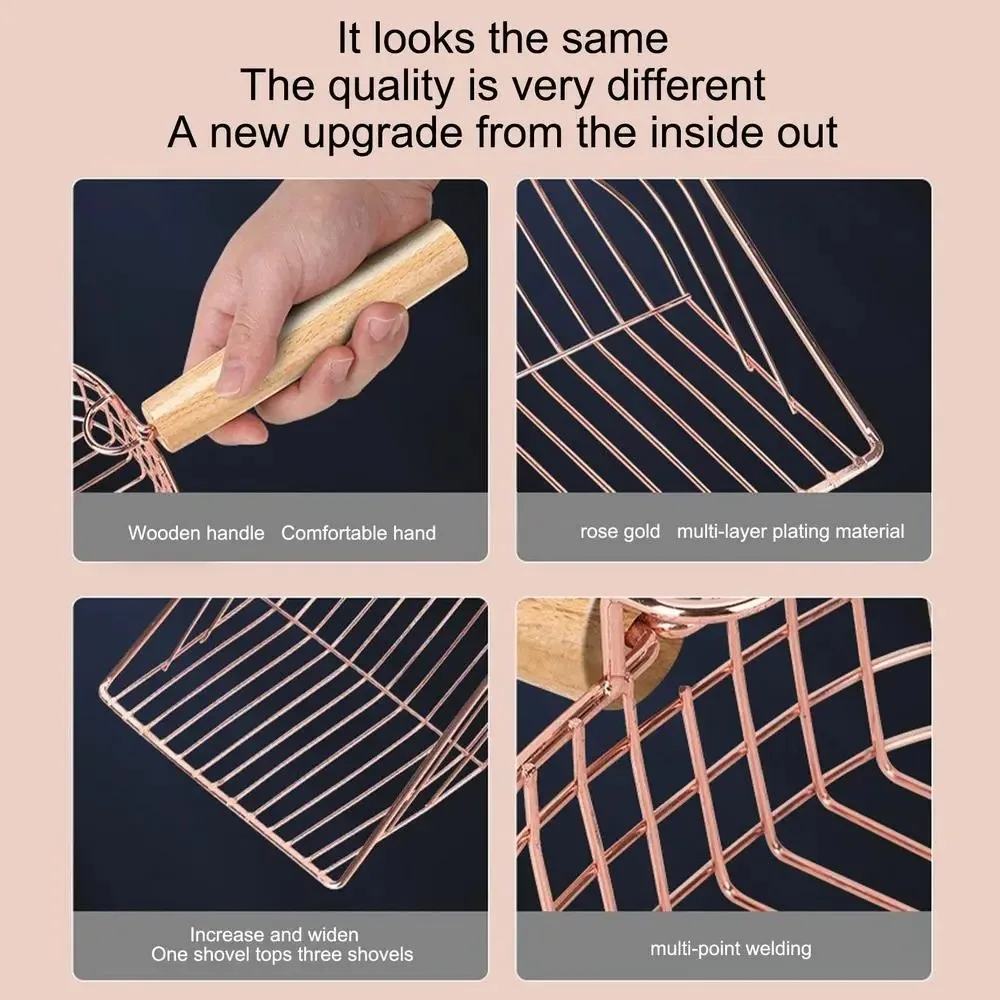 It looks the same
The quality is very different
A new upgrade from the inside out

Wooden handle Comfortable hand

rose gold multi-layer plating material

Increase and widen
One shovel tops three shovels

multi-point welding