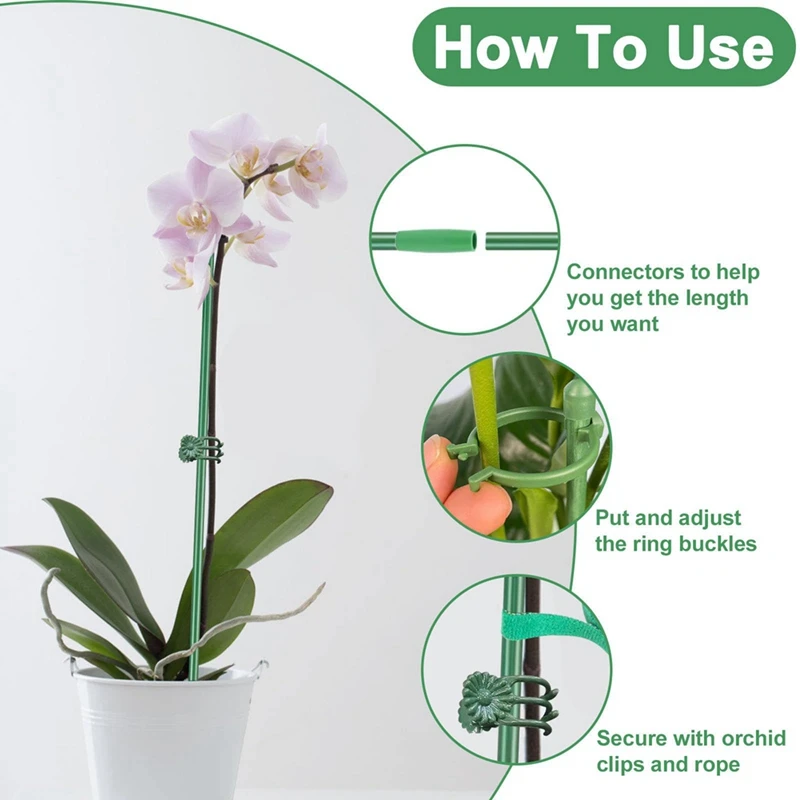 How To Use

Connectors to help you get the length you want

Put and adjust the ring buckles

Secure with orchid clips and rope