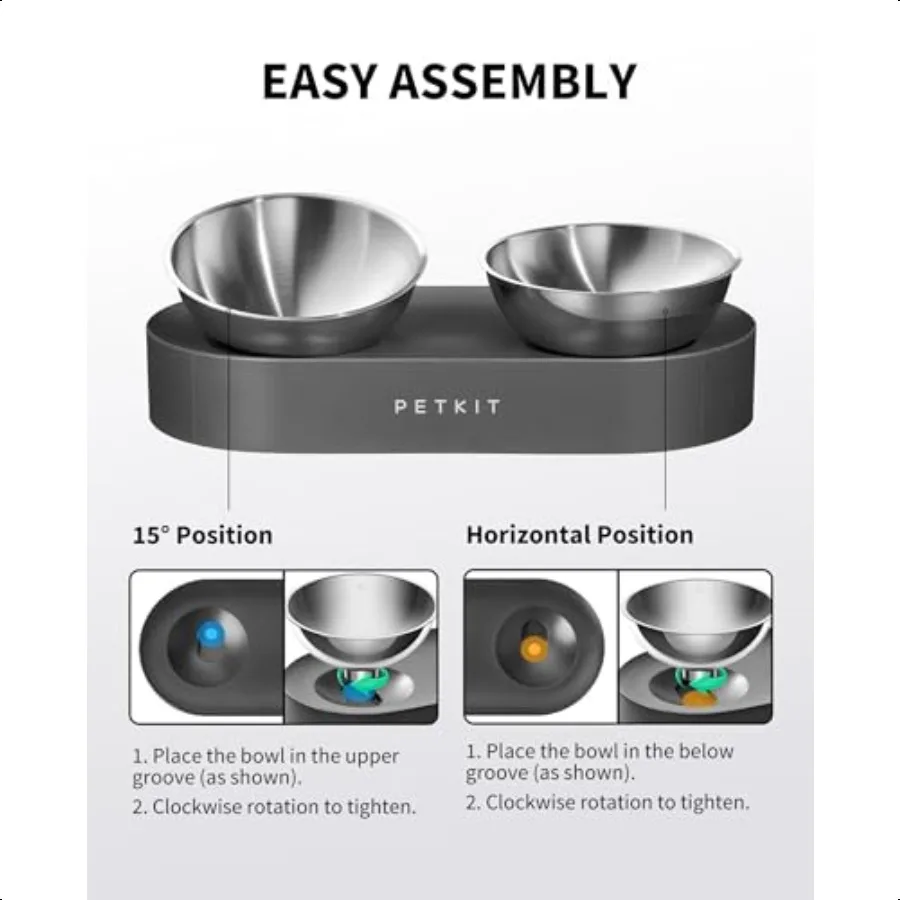 EASY ASSEMBLY

PETKIT

15° Position

1. Place the bowl in the upper groove (as shown).

2. Clockwise rotation to tighten.

Horizontal Position

1. Place the bowl in the below groove (as shown).

2. Clockwise rotation to tighten.