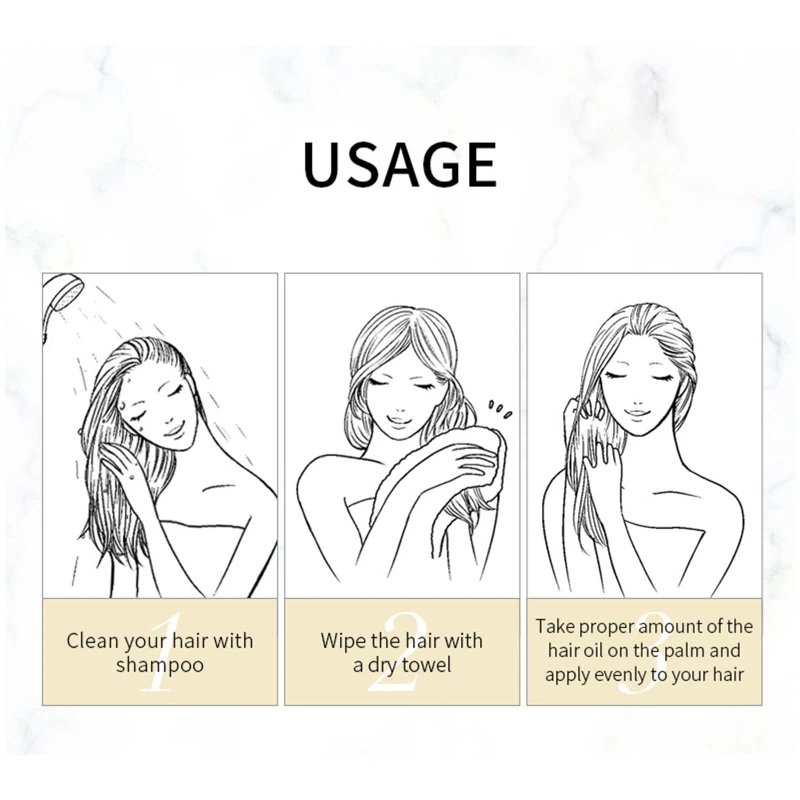 USAGE

1
Clean your hair with shampoo

2
Wipe the hair with a dry towel

3
Take proper amount of the hair oil on the palm and apply evenly to your hair