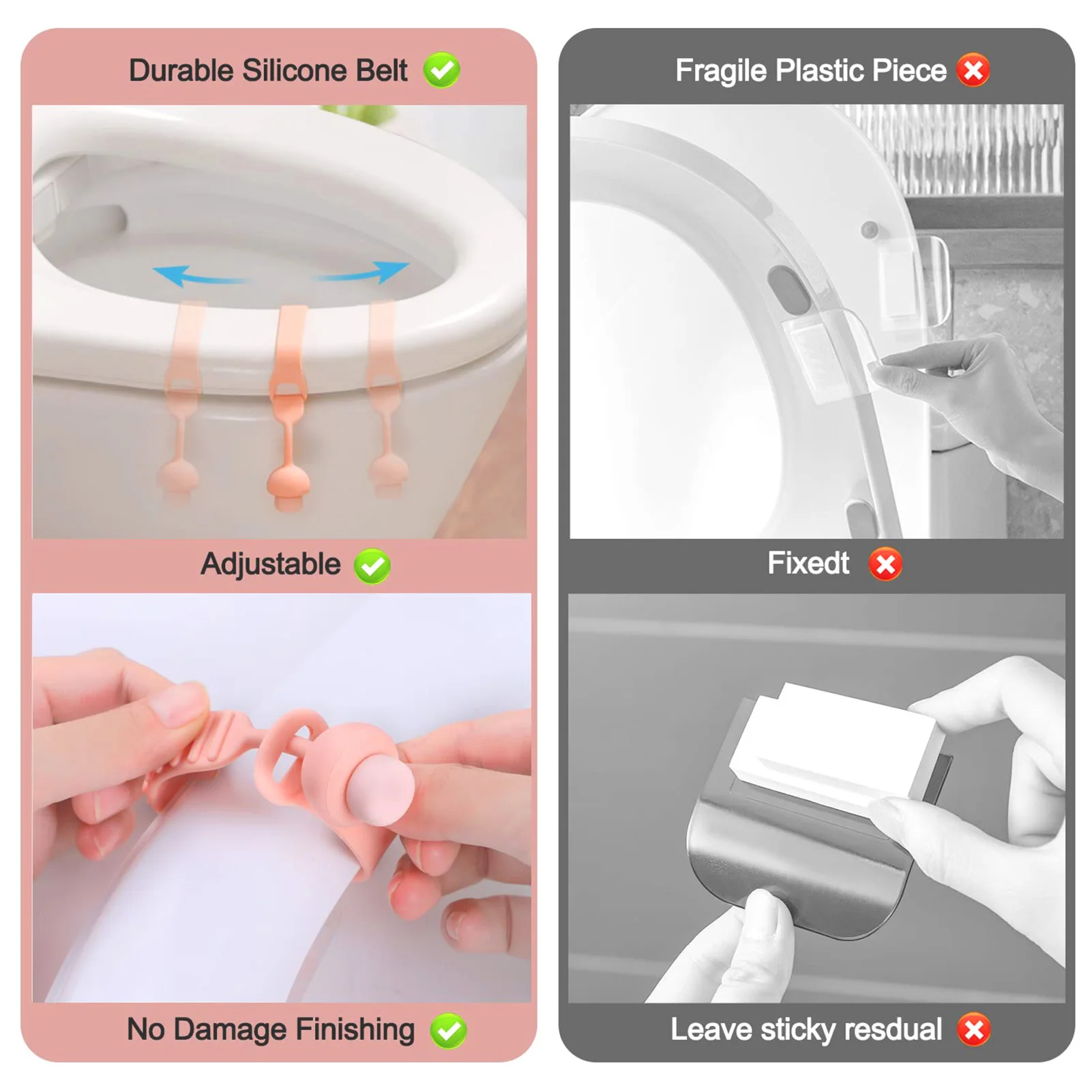 Durable Silicone Belt

Adjustable

No Damage Finishing

Fragile Plastic Piece

Fixedt

Leave sticky resdual