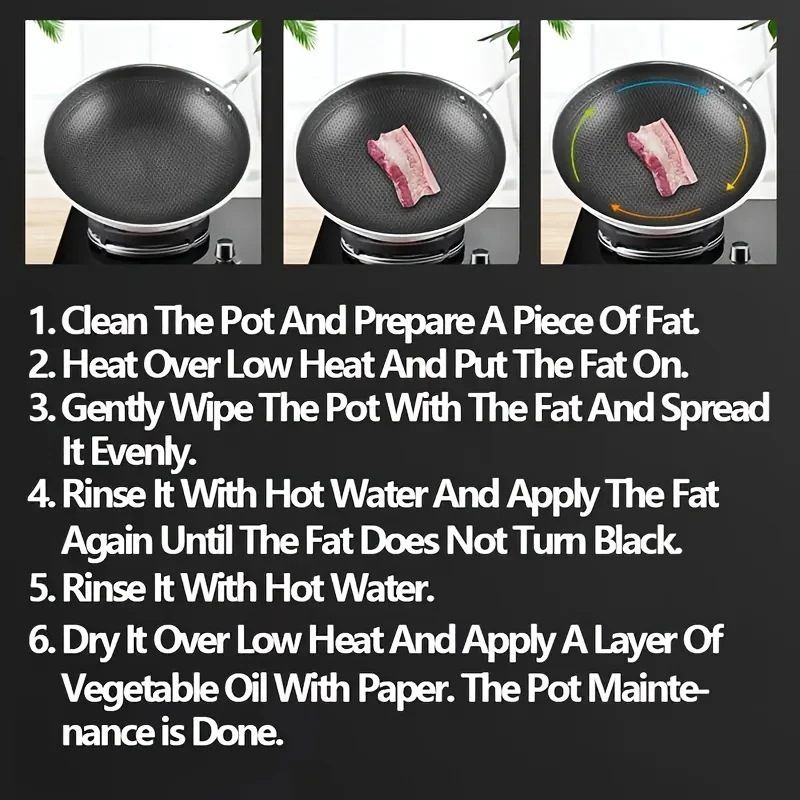 1. Clean The Pot And Prepare A Piece Of Fat.
2. Heat Over Low Heat And Put The Fat On.
3. Gently Wipe The Pot With The Fat And Spread It Evenly.
4. Rinse It With Hot Water And Apply The Fat Again Until The Fat Does Not Turn Black.
5. Rinse It With Hot Water.
6. Dry It Over Low Heat And Apply A Layer Of Vegetable Oil With Paper. The Pot Maintenance is Done.