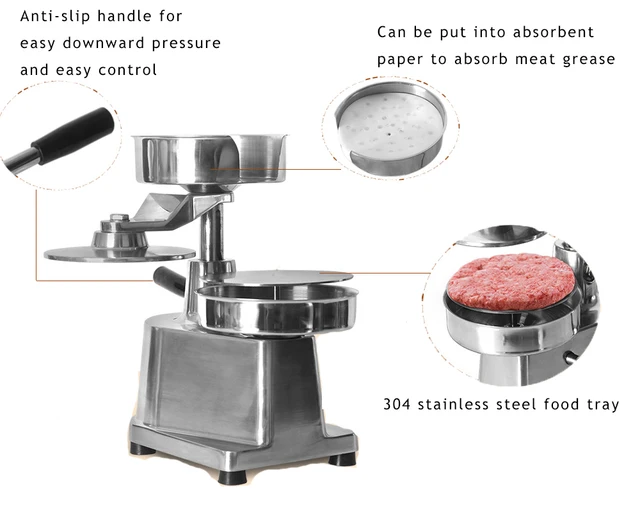 Anti-slip handle for easy downward pressure and easy control

Can be put into absorbent paper to absorb meat grease

304 stainless steel food tray