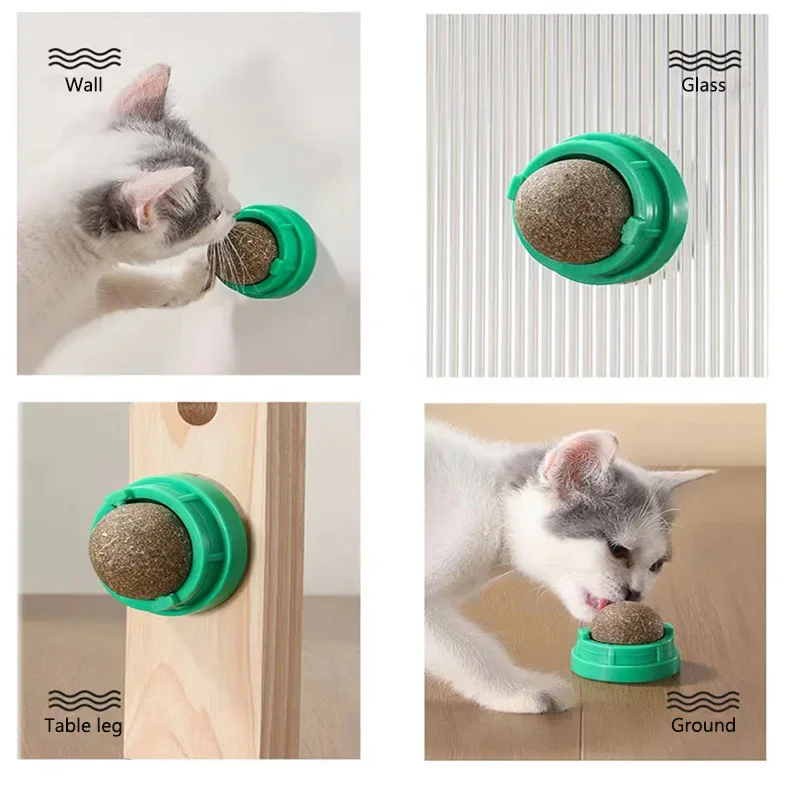 Wall

Glass

Table leg

Ground