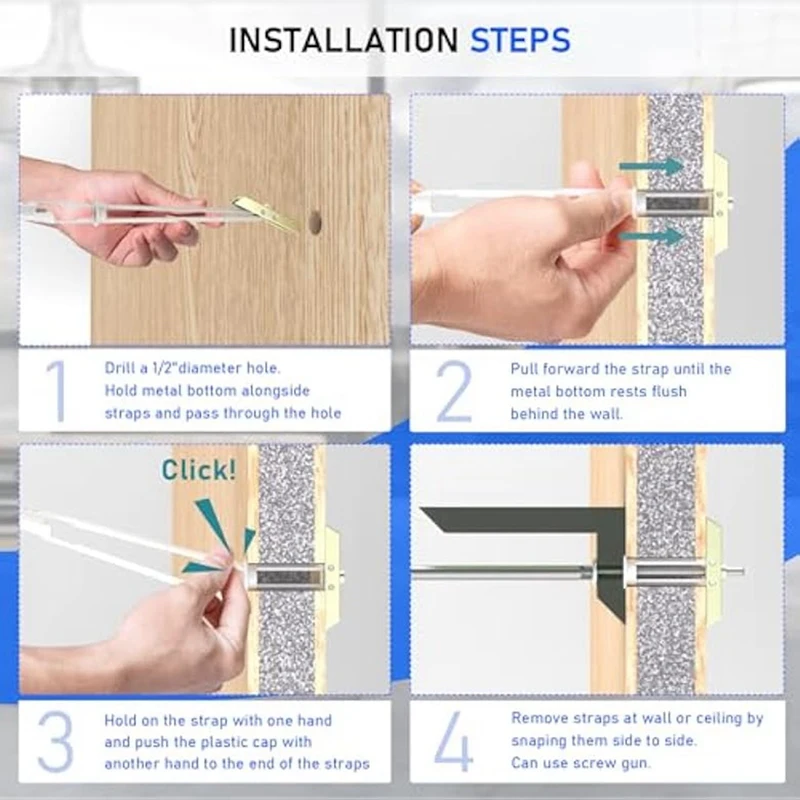 INSTALLATION STEPS

1
Drill a 1/2"diameter hole.
Hold metal bottom alongside straps and pass through the hole

2
Pull forward the strap until the metal bottom rests flush behind the wall.

Click!

3
Hold on the strap with one hand and push the plastic cap with another hand to the end of the straps

4
Remove straps at wall or ceiling by snaping them side to side.
Can use screw gun.