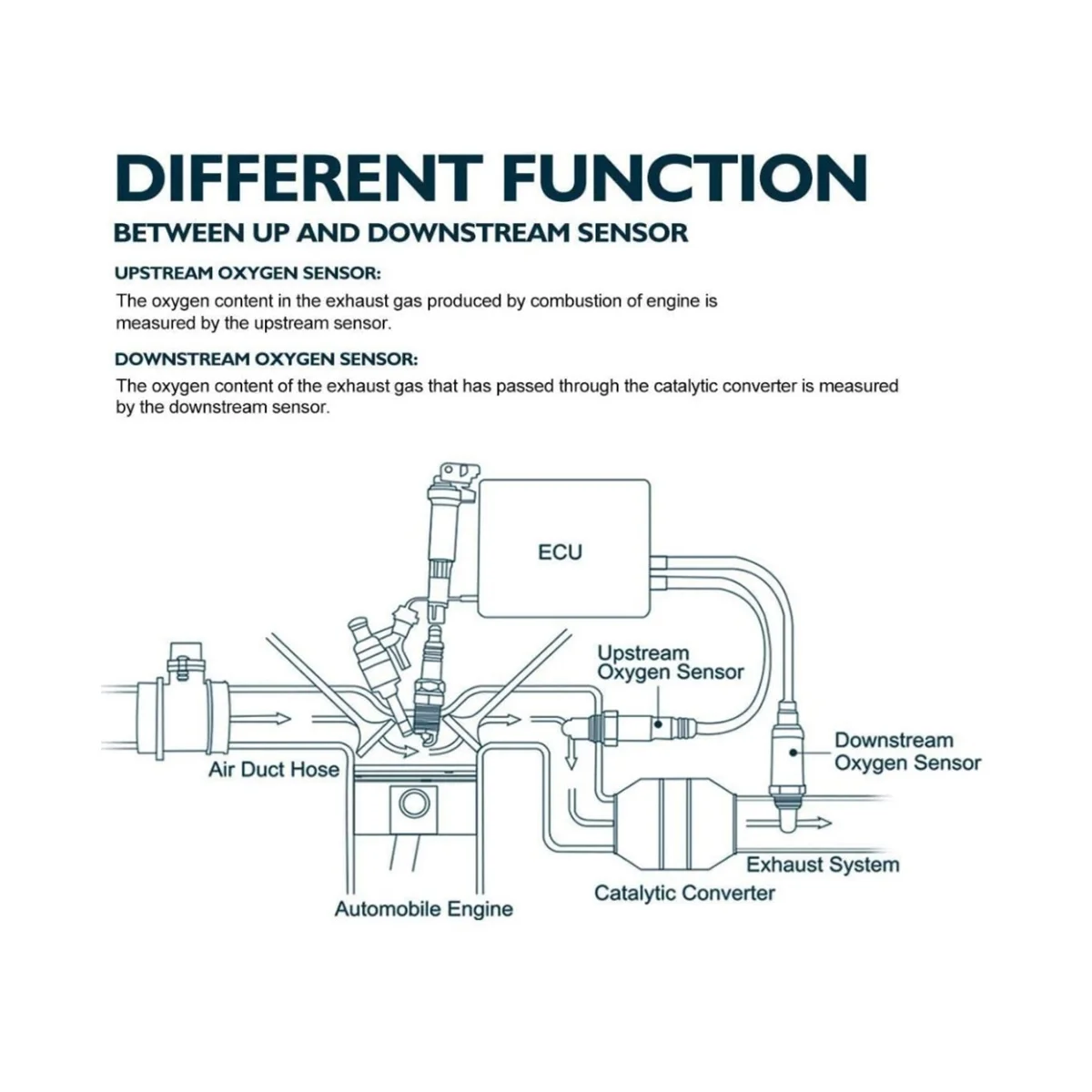 DIFFERENT FUNCTION

BETWEEN UP AND DOWNSTREAM SENSOR

UPSTREAM OXYGEN SENSOR:

The oxygen content in the exhaust gas produced by combustion of engine is measured by the upstream sensor.

DOWNSTREAM OXYGEN SENSOR:

The oxygen content of the exhaust gas that has passed through the catalytic converter is measured by the downstream sensor.

ECU

Upstream Oxygen Sensor

Downstream Oxygen Sensor

Air Duct Hose

Exhaust System

Catalytic Converter

Automobile Engine