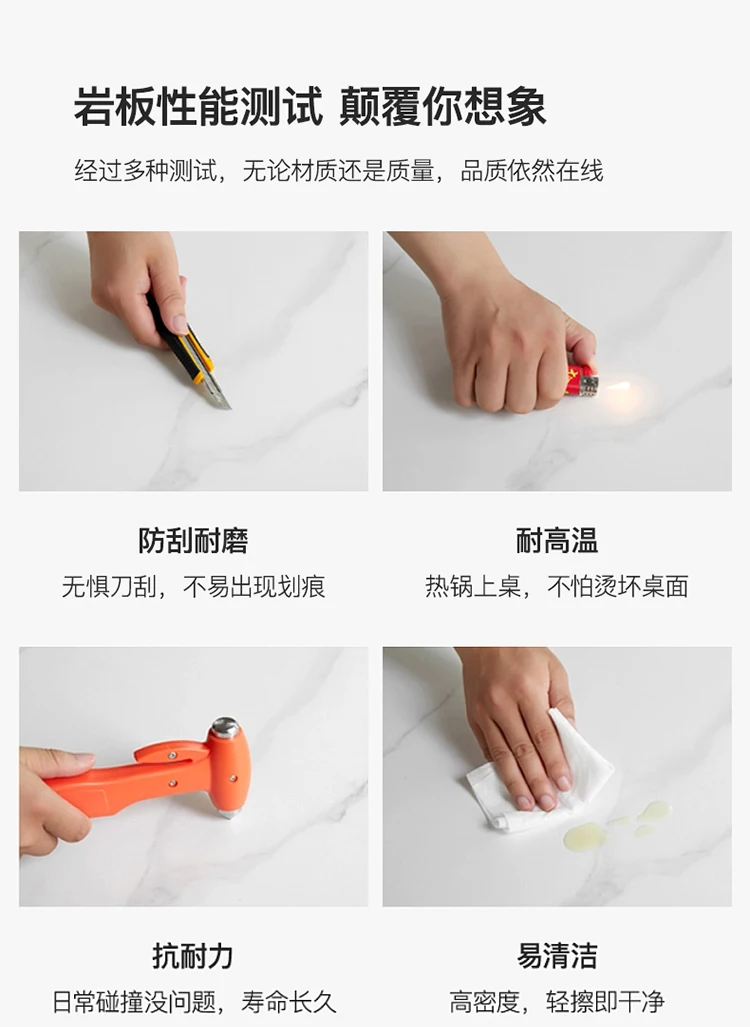 岩板性能测试 颠覆你想象

经过多种测试，无论材质还是质量，品质依然在线

防刮耐磨

无惧刀刮，不易出现划痕

耐高温

热锅上桌，不怕烫坏桌面

抗耐力

日常碰撞没问题，寿命长久

易清洁

高密度，轻擦即干净