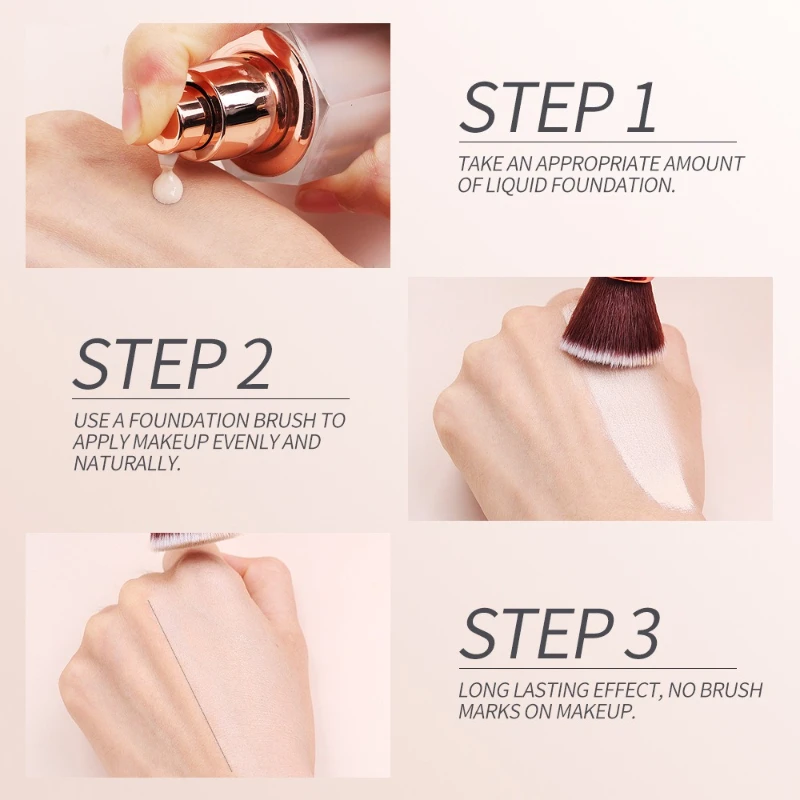 STEP 1

TAKE AN APPROPRIATE AMOUNT OF LIQUID FOUNDATION.

STEP 2

USE A FOUNDATION BRUSH TO APPLY MAKEUP EVENLY AND NATURALLY.

STEP 3

LONG LASTING EFFECT, NO BRUSH MARKS ON MAKEUP.