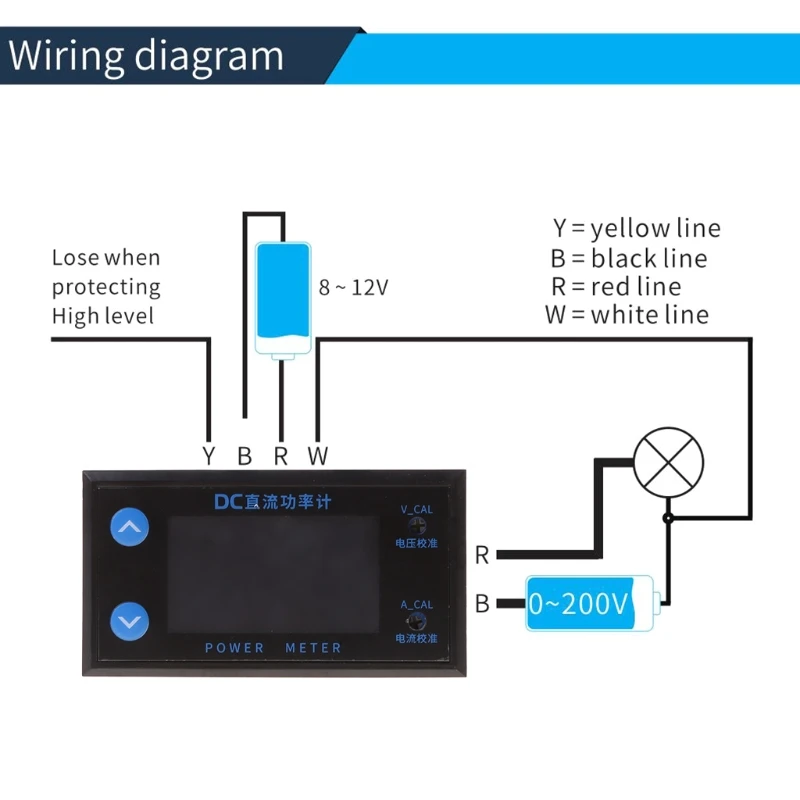 Wiring diagram

Lose when protecting High level

8 ~ 12V

Y = yellow line
B = black line
R = red line
W = white line

Y B R W

DC直流功率计

V_CAL
电压校准

A_CAL
电流校准

POWER METER

R

B

0~200V