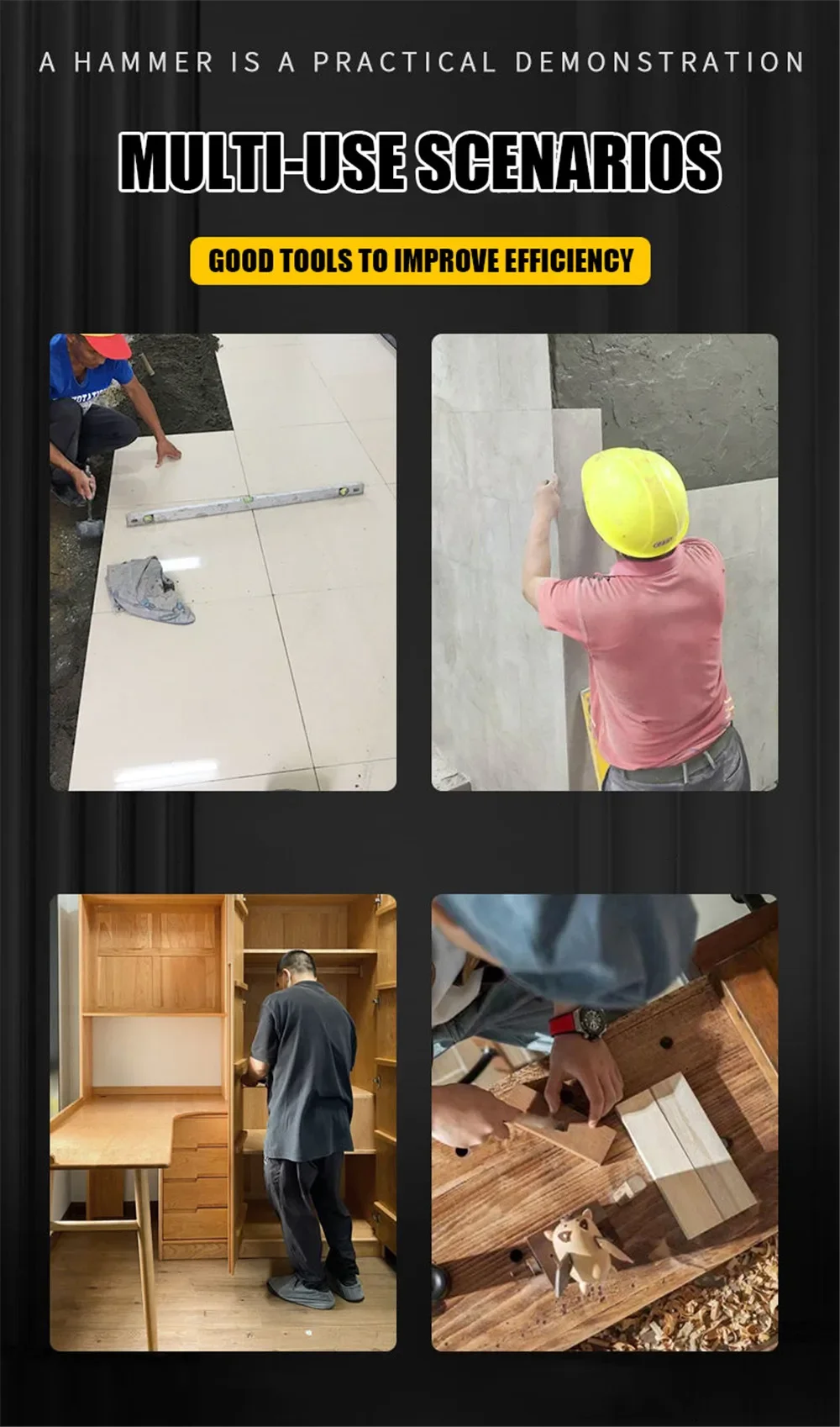 A HAMMER IS A PRACTICAL DEMONSTRATION

MULTI-USE SCENARIOS

GOOD TOOLS TO IMPROVE EFFICIENCY