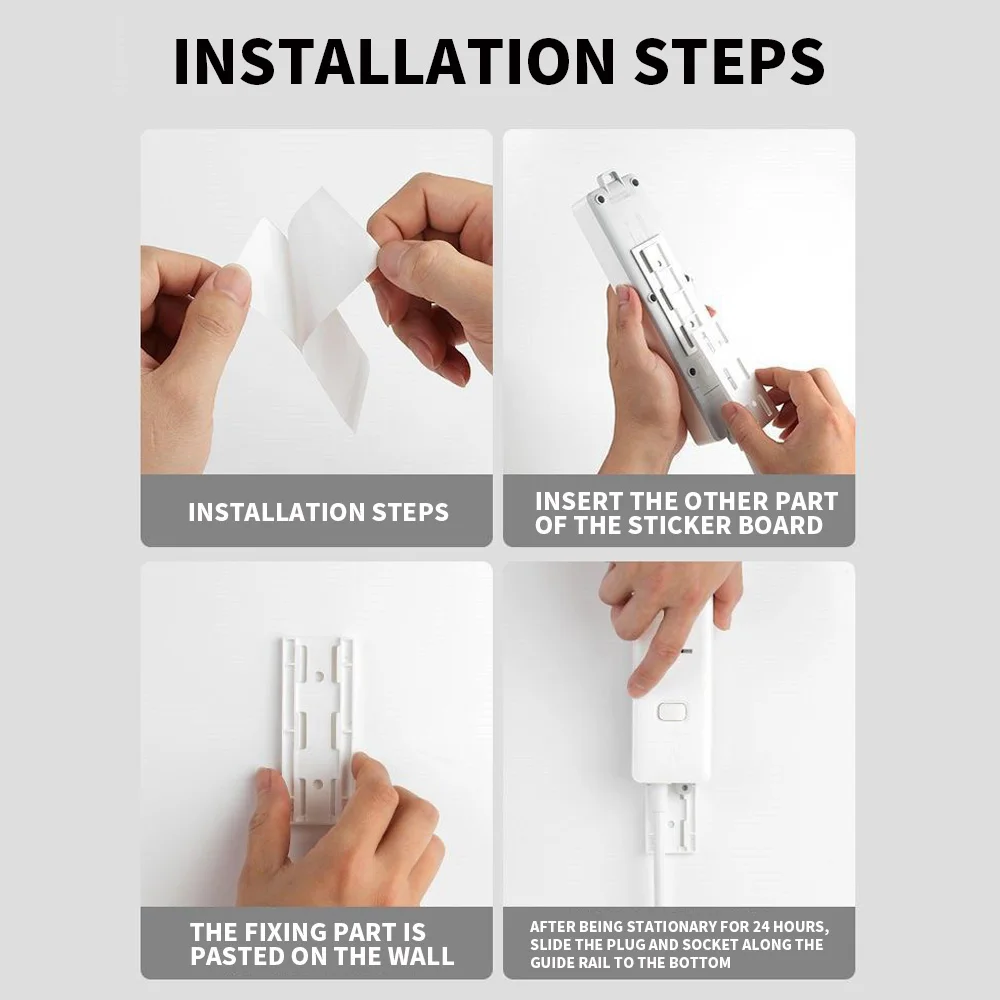 INSTALLATION STEPS

INSTALLATION STEPS

INSERT THE OTHER PART OF THE STICKER BOARD

THE FIXING PART IS PASTED ON THE WALL

AFTER BEING STATIONARY FOR 24 HOURS, SLIDE THE PLUG AND SOCKET ALONG THE GUIDE RAIL TO THE BOTTOM