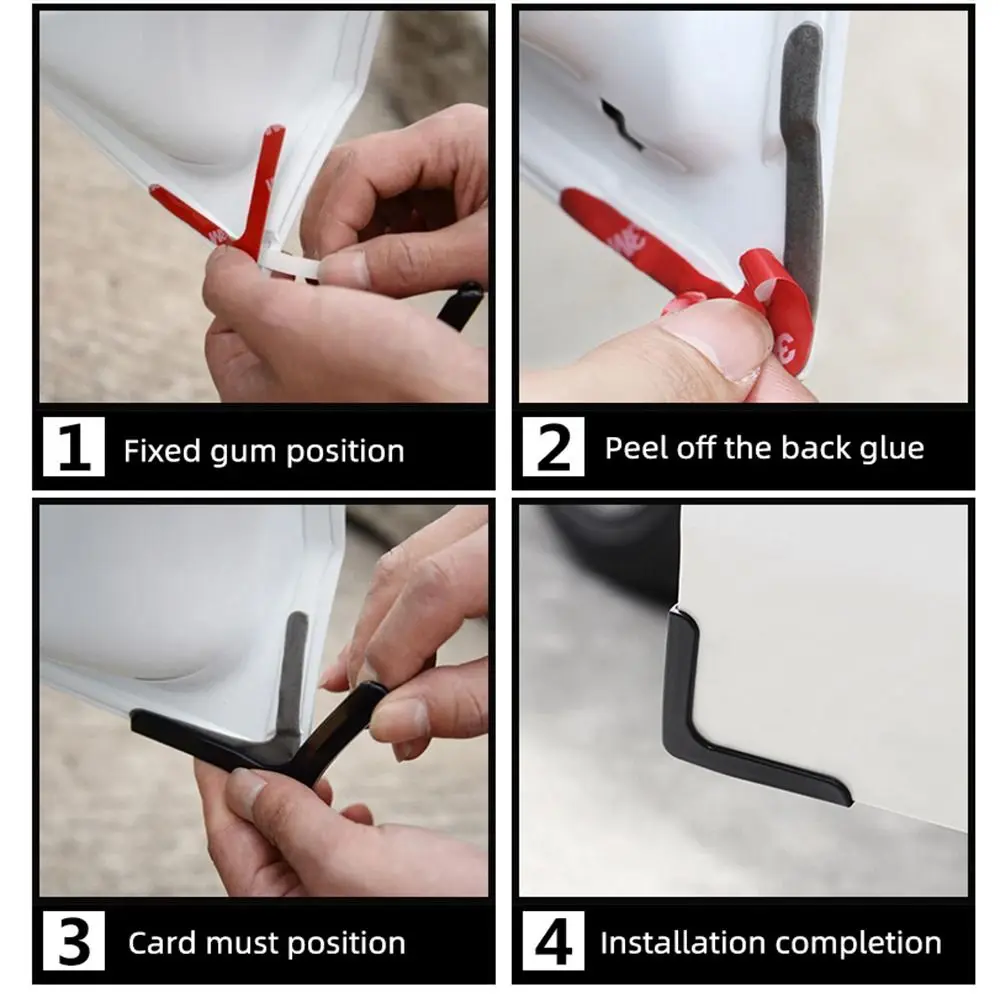 1 Fixed gum position

2 Peel off the back glue

3 Card must position

4 Installation completion