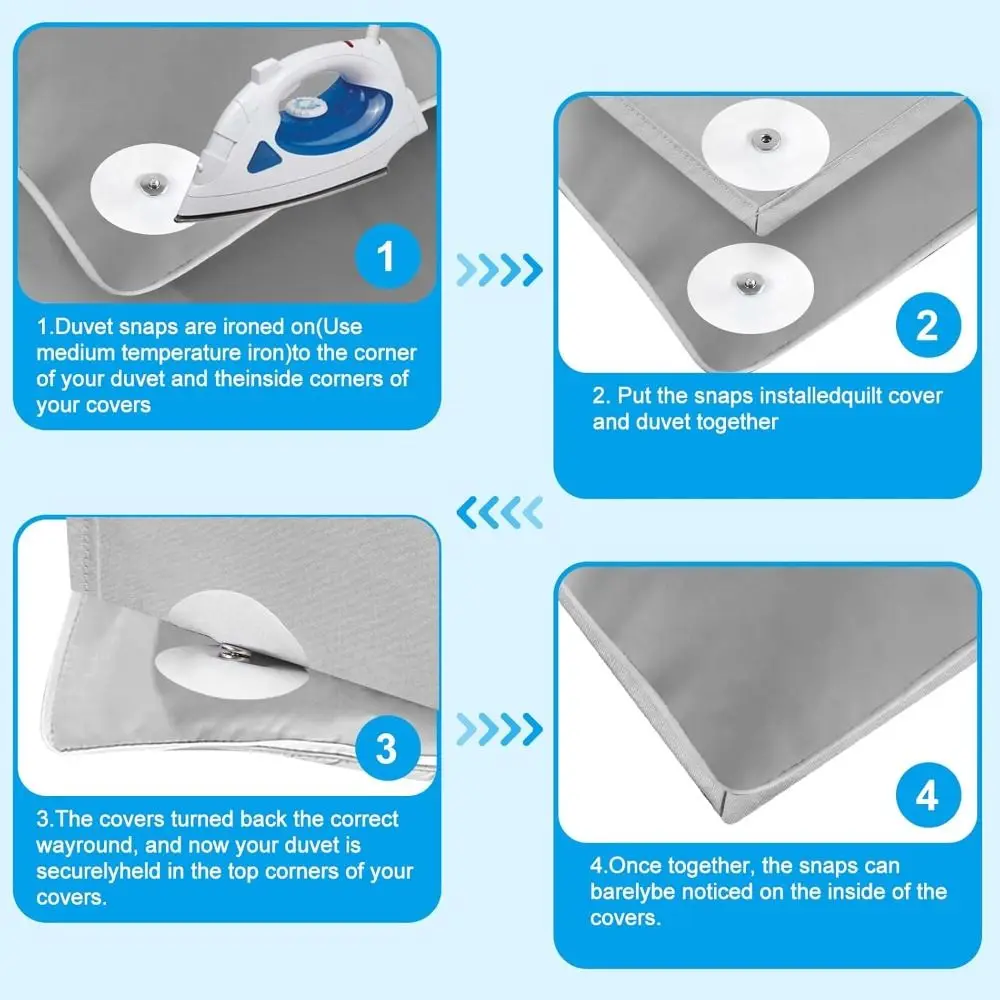 1

1.Duvet snaps are ironed on(Use medium temperature iron)to the corner of your duvet and theinside corners of your covers

2

2. Put the snaps installedquilt cover and duvet together

3

3.The covers turned back the correct wayround, and now your duvet is securelyheld in the top corners of your covers.

4

4.Once together, the snaps can barelybe noticed on the inside of the covers.