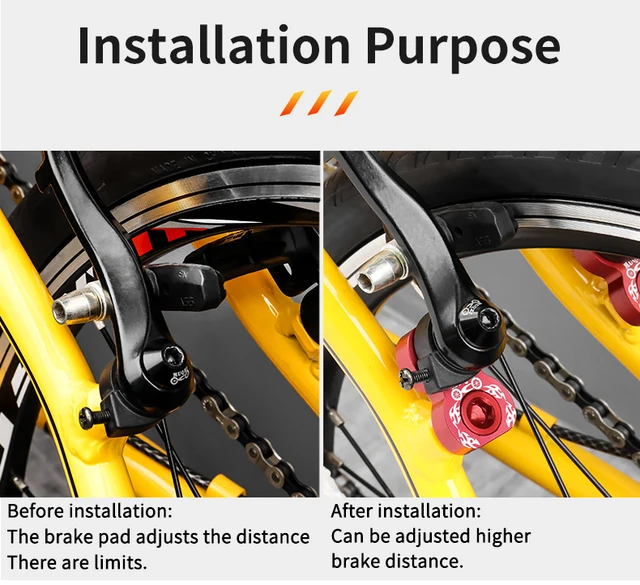 Installation Purpose

Before installation:
The brake pad adjusts the distance
There are limits.

After installation:
Can be adjusted higher
brake distance.