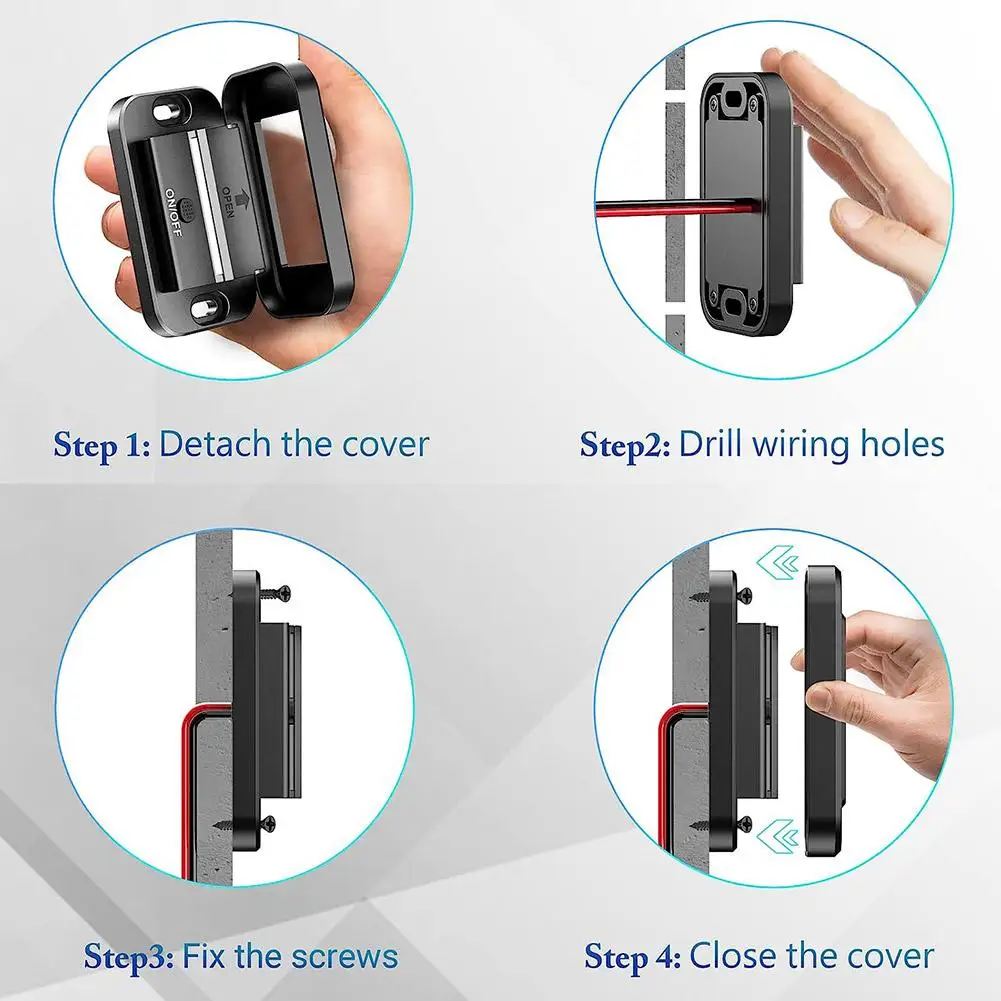 ON/OFF
OPEN

Step 1: Detach the cover

Step2: Drill wiring holes

Step3: Fix the screws

Step 4: Close the cover