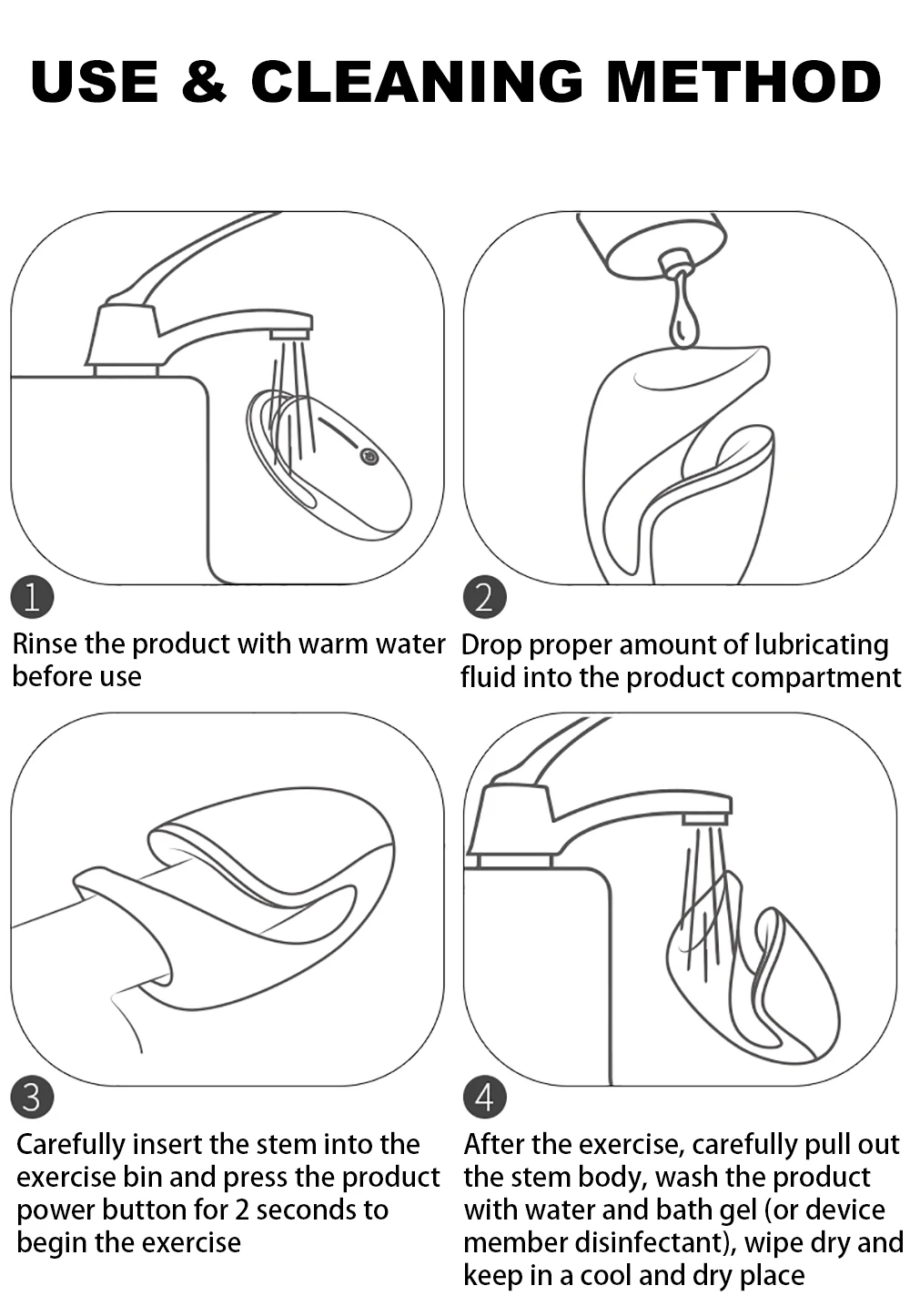 USE & CLEANING METHOD

1

Rinse the product with warm water before use

2

Drop proper amount of lubricating fluid into the product compartment

3

Carefully insert the stem into the exercise bin and press the product power button for 2 seconds to begin the exercise

4

After the exercise, carefully pull out the stem body, wash the product with water and bath gel (or device member disinfectant), wipe dry and keep in a cool and dry place