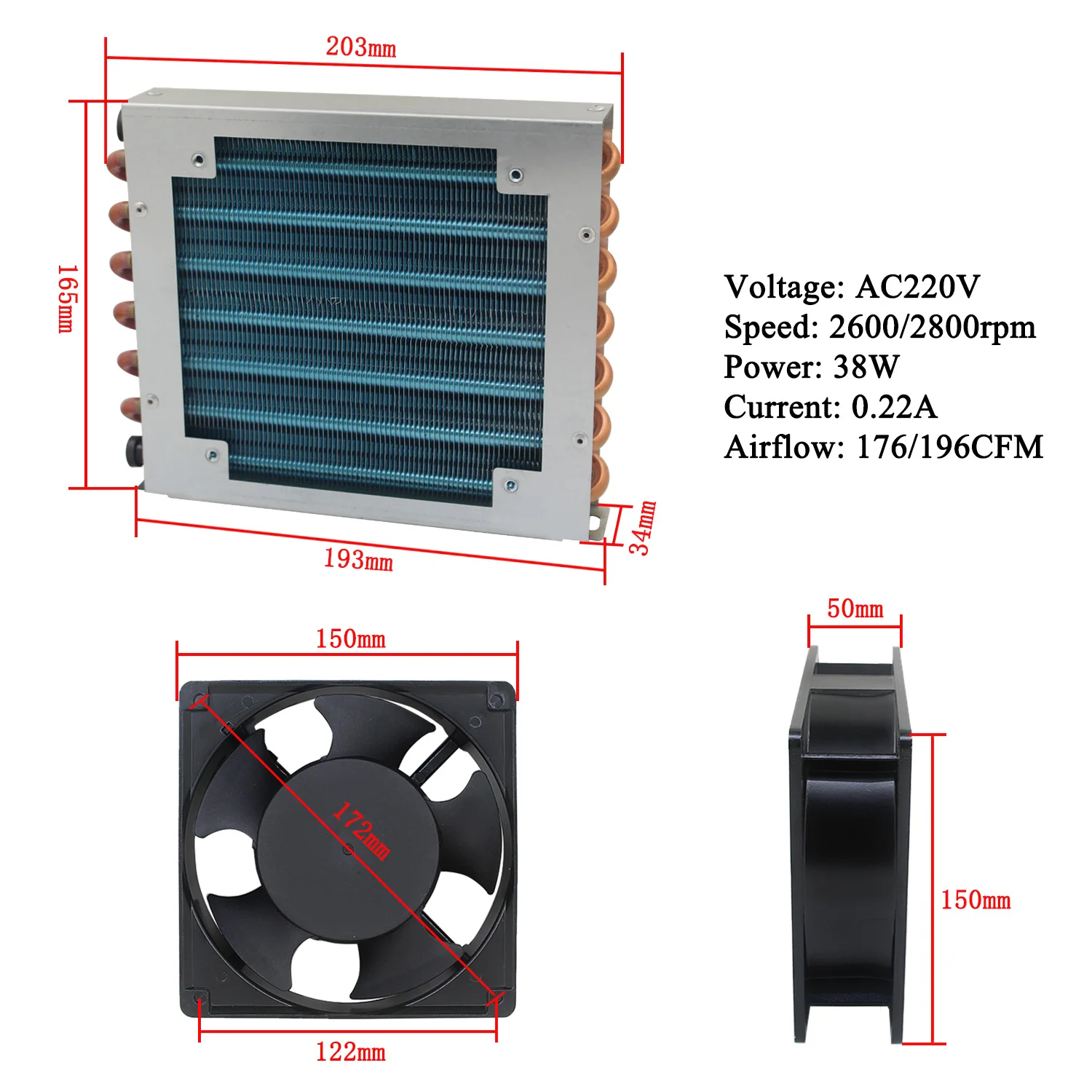 203mm

165mm

193mm

34mm

Voltage: AC220V
Speed: 2600/2800rpm
Power: 38W
Current: 0.22A
Airflow: 176/196CFM

150mm

172mm

122mm

50mm

150mm