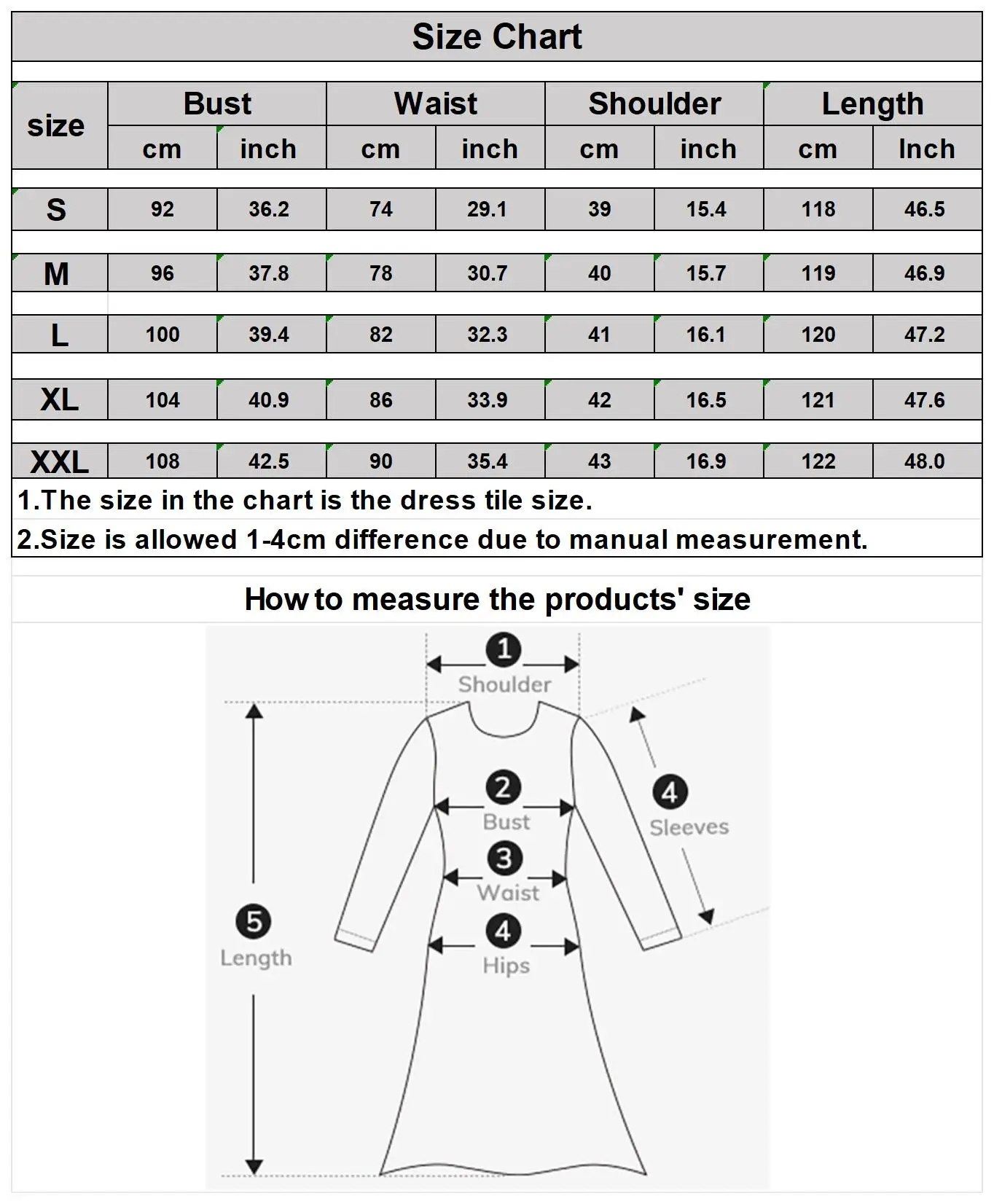 Size Chart

| size | Bust cm | Bust inch | Waist cm | Waist inch | Shoulder cm | Shoulder inch | Length cm | Length Inch |
|---|---|---|---|---|---|---|---|---|
| S | 92 | 36.2 | 74 | 29.1 | 39 | 15.4 | 118 | 46.5 |
| M | 96 | 37.8 | 78 | 30.7 | 40 | 15.7 | 119 | 46.9 |
| L | 100 | 39.4 | 82 | 32.3 | 41 | 16.1 | 120 | 47.2 |
| XL | 104 | 40.9 | 86 | 33.9 | 42 | 16.5 | 121 | 47.6 |
| XXL | 108 | 42.5 | 90 | 35.4 | 43 | 16.9 | 122 | 48.0 |

1.The size in the chart is the dress tile size.
2.Size is allowed 1-4cm difference due to manual measurement.

How to measure the products' size

1 Shoulder
2 Bust
3 Waist
4 Hips
4 Sleeves
5 Length