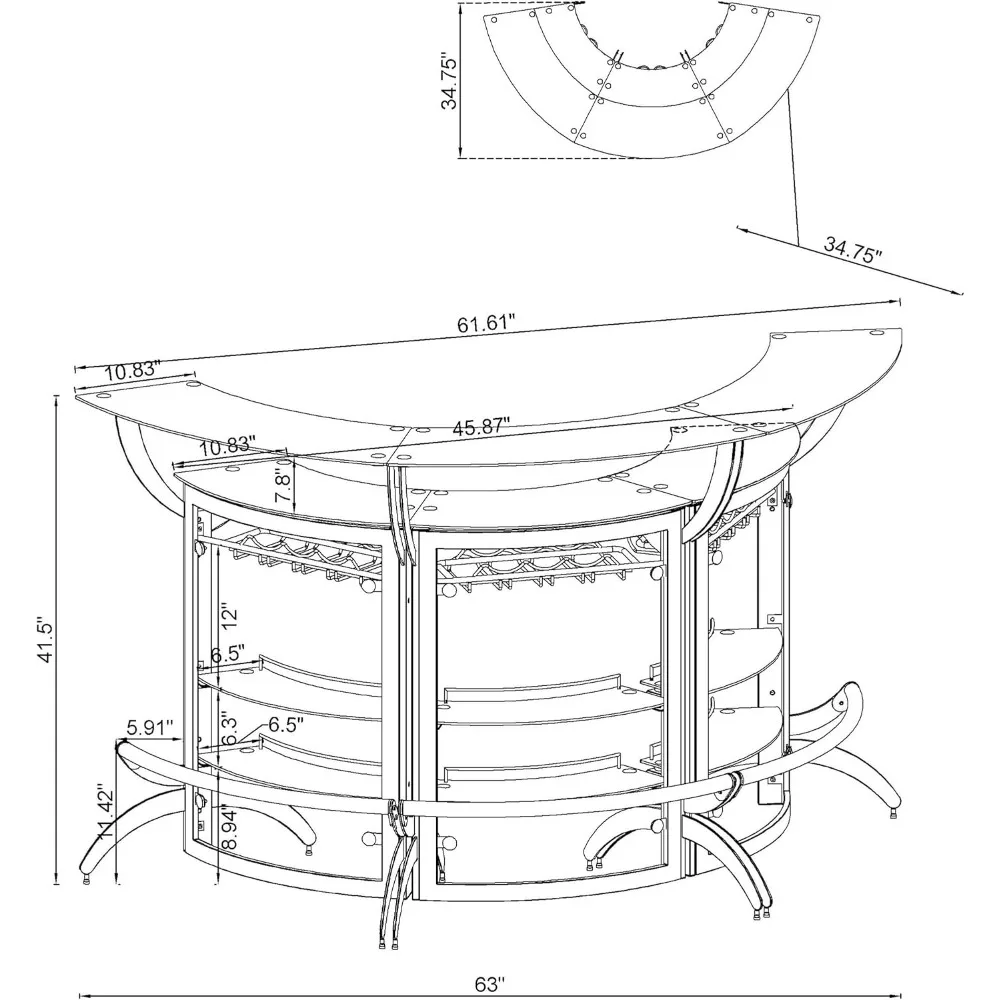 34.75"

34.75"

61.61"

10.83"

45.87"

10.83"

7.8"

41.5"

12"

6.5"

5.91"

6.3"

6.5"

11.42"

8.94"

63"