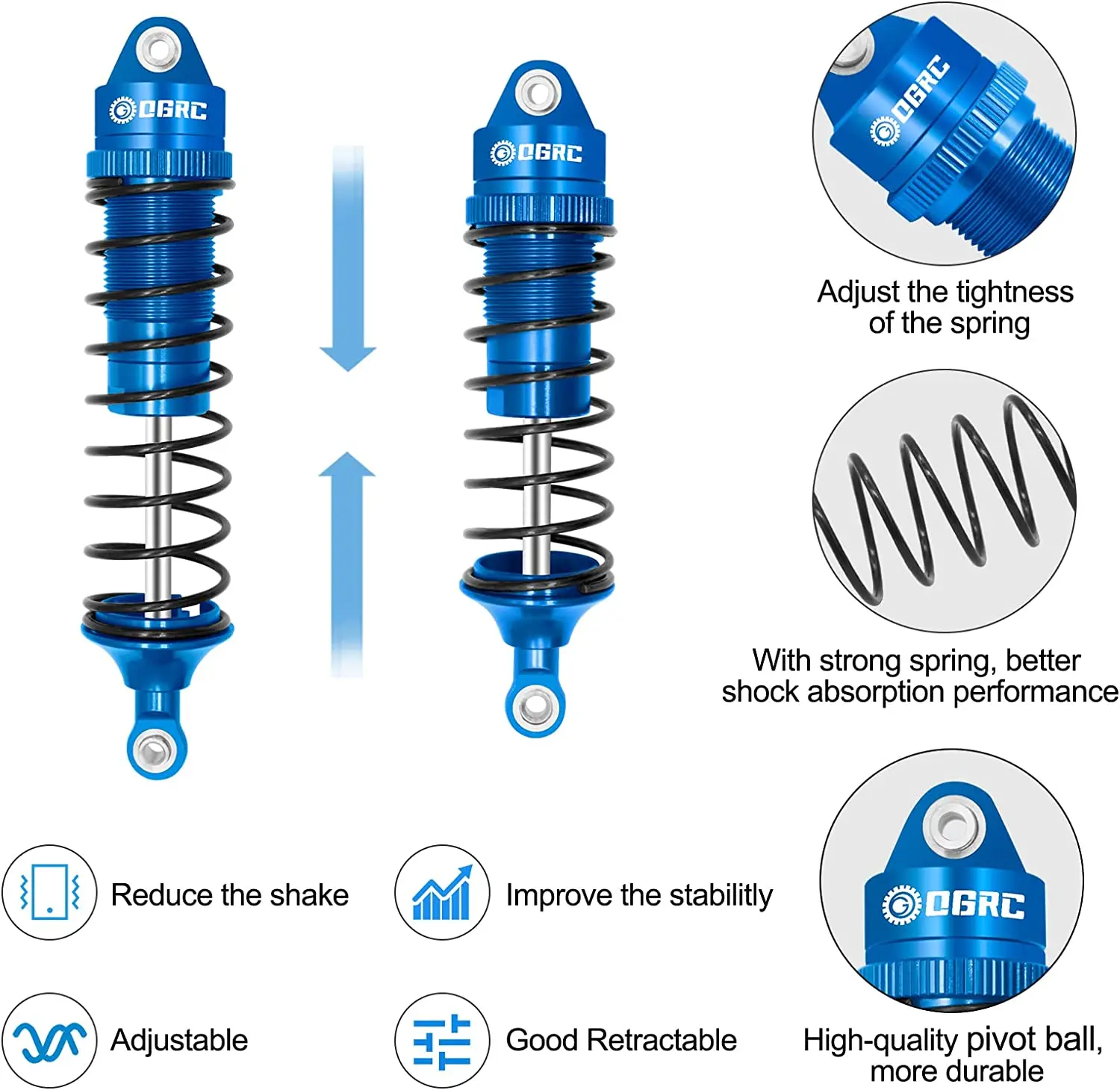 OGRC

OGRC

OGRC

Adjust the tightness of the spring

With strong spring, better shock absorption performance

Reduce the shake

Improve the stabilitly

OGRC

Adjustable

Good Retractable

High-quality pivot ball, more durable