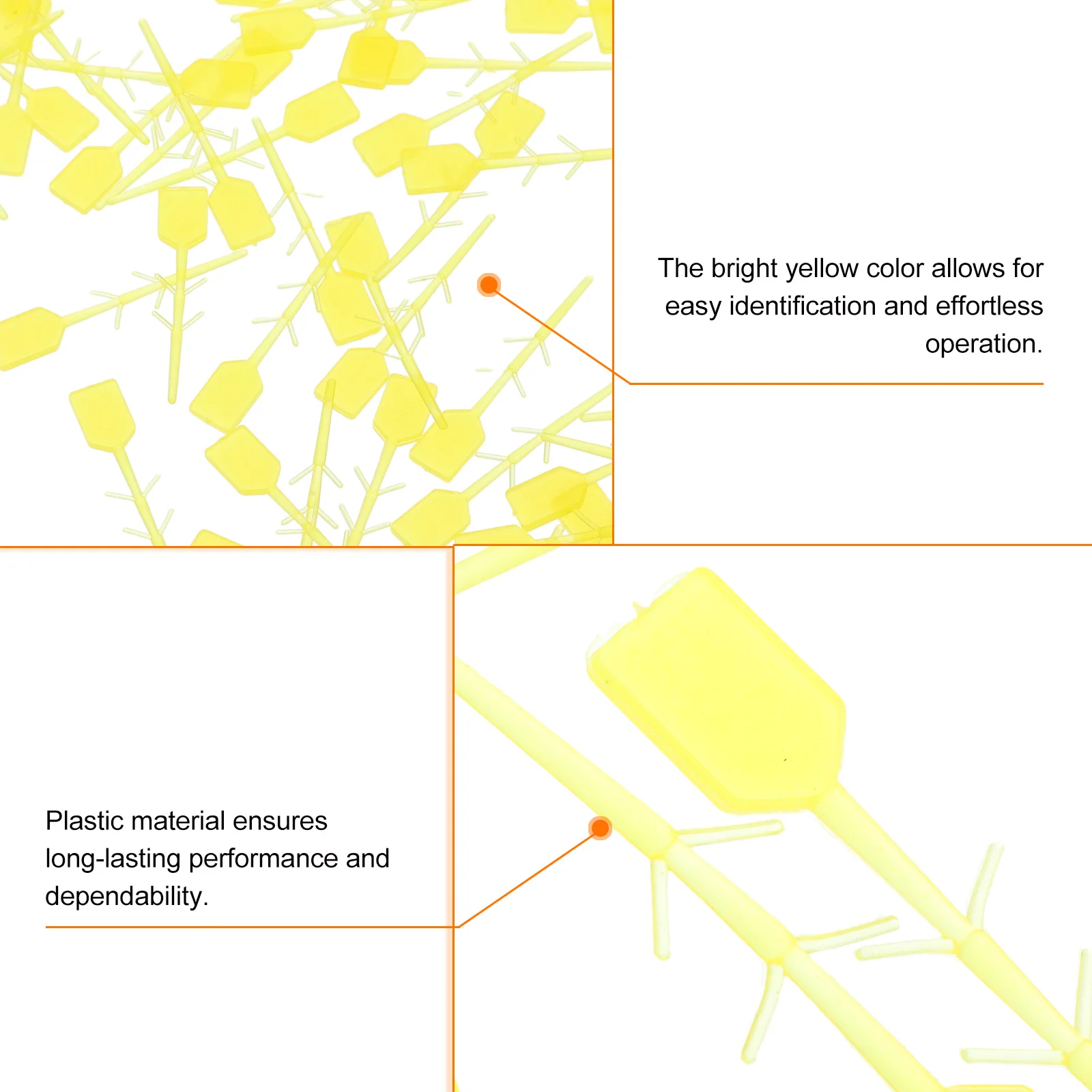 The bright yellow color allows for easy identification and effortless operation.

Plastic material ensures long-lasting performance and dependability.