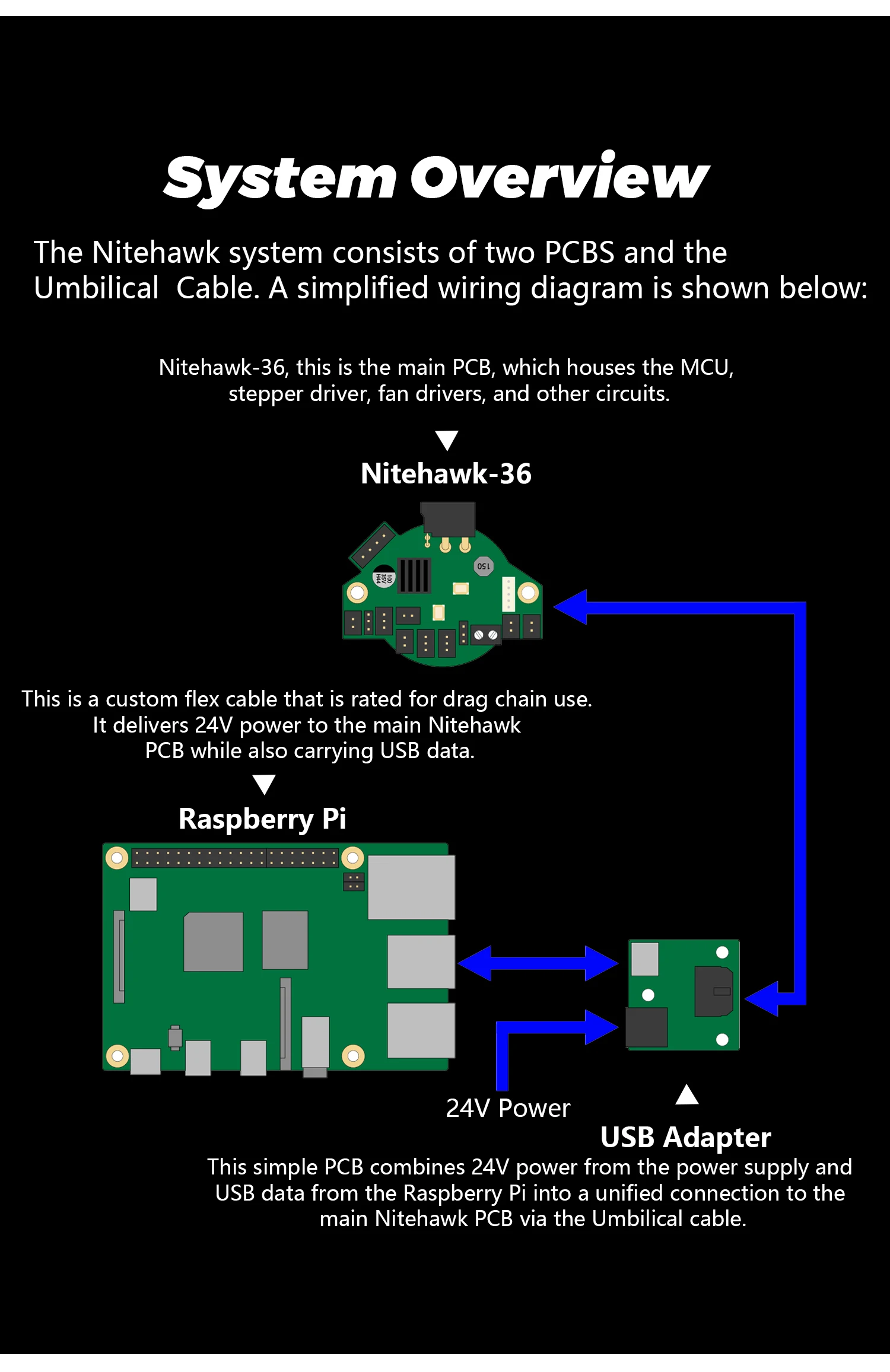 System Overview

The Nitehawk system consists of two PCBS and the Umbilical Cable. A simplified wiring diagram is shown below:

Nitehawk-36, this is the main PCB, which houses the MCU, stepper driver, fan drivers, and other circuits.

Nitehawk-36

150

This is a custom flex cable that is rated for drag chain use. It delivers 24V power to the main Nitehawk PCB while also carrying USB data.

Raspberry Pi

24V Power

USB Adapter

This simple PCB combines 24V power from the power supply and USB data from the Raspberry Pi into a unified connection to the main Nitehawk PCB via the Umbilical cable.