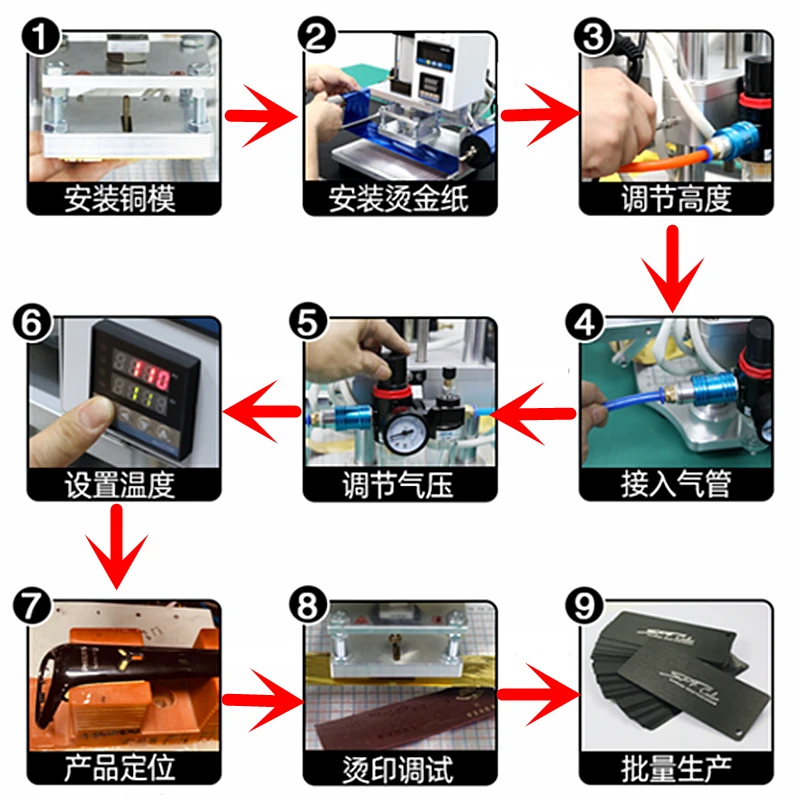 1
安装铜模

2
安装烫金纸

3
调节高度

4
接入气管

5
调节气压

6
设置温度

110
111

7
产品定位

8
烫印调试

9
批量生产