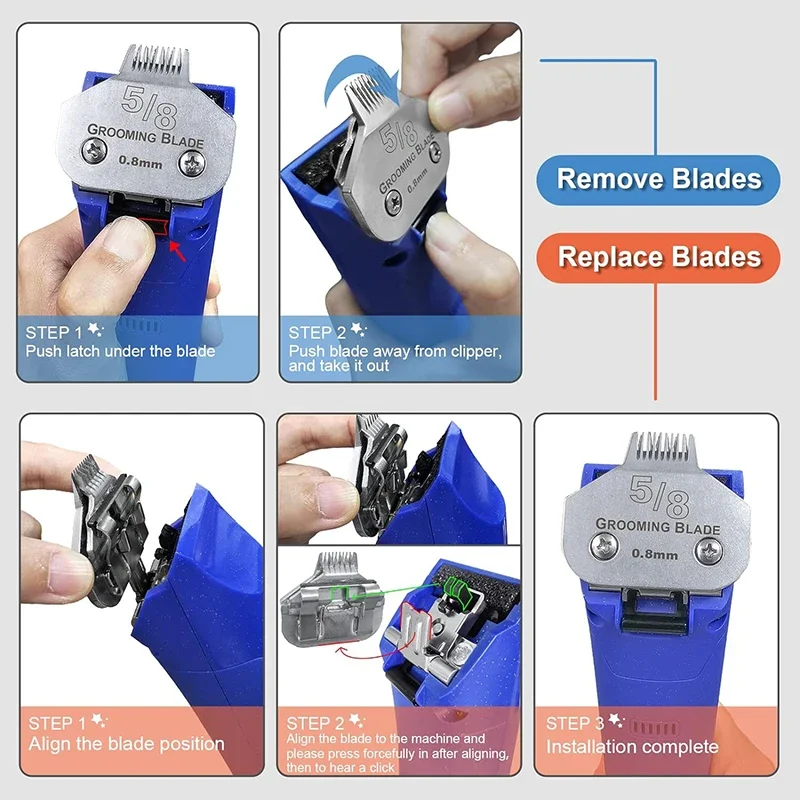 5/8
GROOMING BLADE
0.8mm

STEP 1
Push latch under the blade

5/8
GROOMING BLADE
0.8mm

STEP 2
Push blade away from clipper, and take it out

Remove Blades

Replace Blades

STEP 1
Align the blade position

STEP 2
Align the blade to the machine and please press forcefully in after aligning, then to hear a click

5/8
GROOMING BLADE
0.8mm

STEP 3
Installation complete