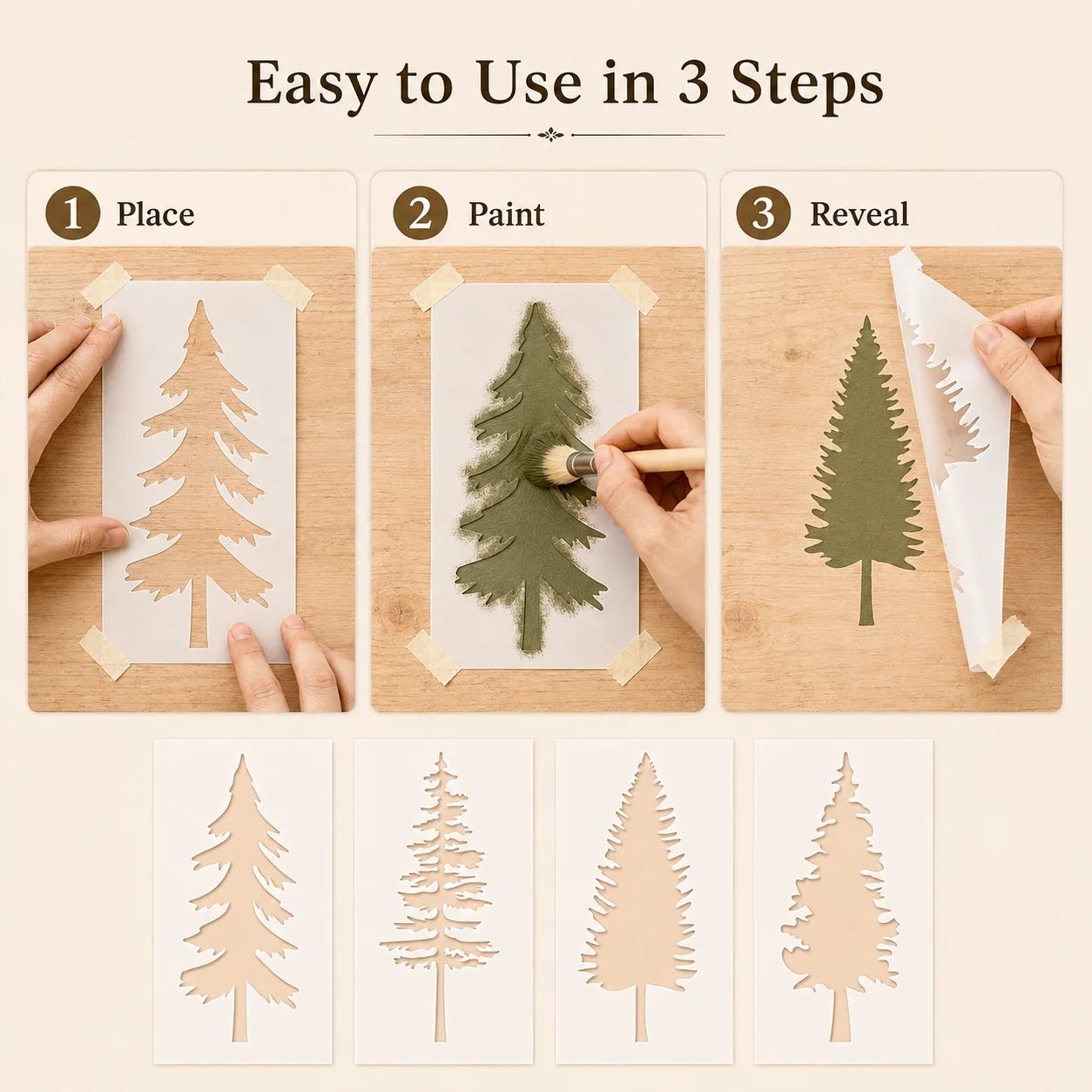 Easy to Use in 3 Steps

1 Place

2 Paint

3 Reveal