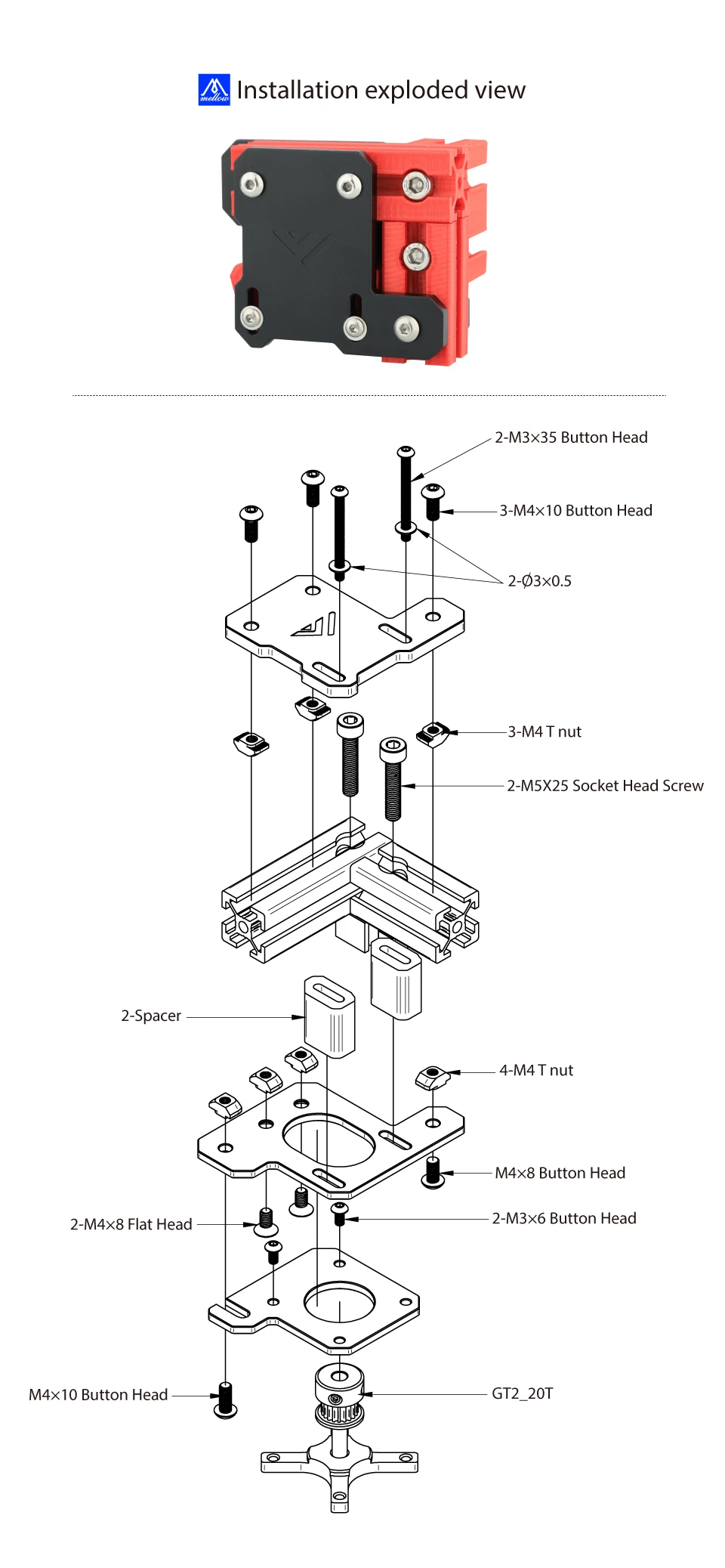 mellow Installation exploded view

2-M3×35 Button Head

3-M4×10 Button Head

2-Ø3×0.5

3-M4 T nut

2-M5X25 Socket Head Screw

2-Spacer

4-M4 T nut

M4×8 Button Head

2-M4×8 Flat Head

2-M3×6 Button Head

M4×10 Button Head

GT2_20T