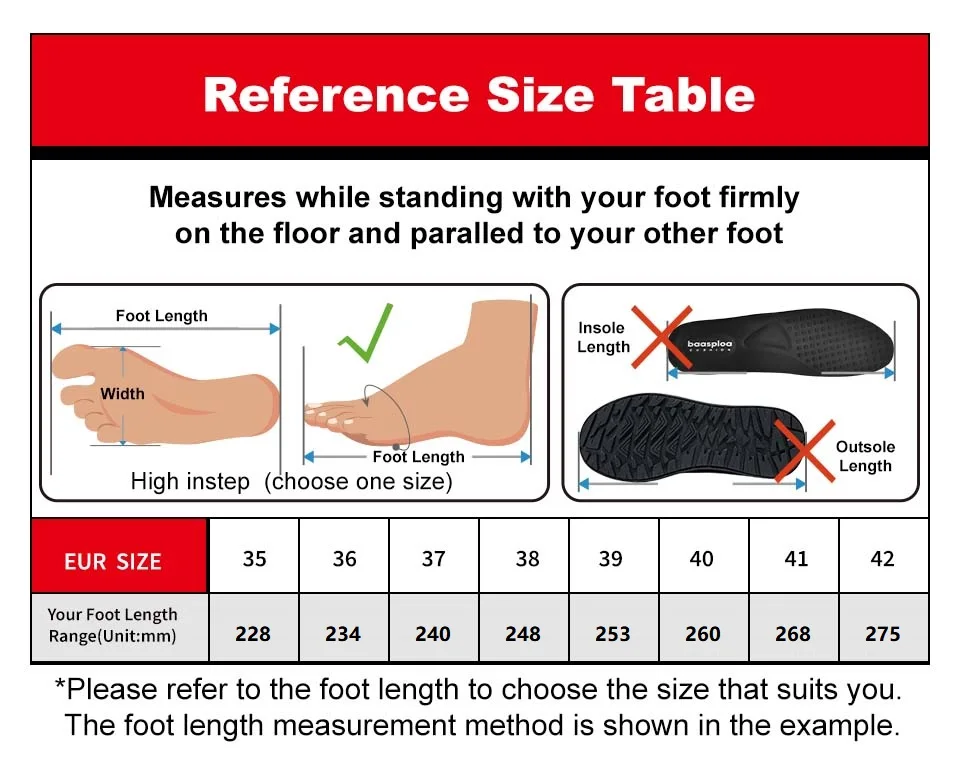 Reference Size Table

Measures while standing with your foot firmly on the floor and paralled to your other foot

Foot Length

Width

Foot Length

High instep (choose one size)

Insole Length

baasploa

Outsole Length

| EUR SIZE | 35 | 36 | 37 | 38 | 39 | 40 | 41 | 42 |
|---|---|---|---|---|---|---|---|---|
| Your Foot Length Range(Unit:mm) | 228 | 234 | 240 | 248 | 253 | 260 | 268 | 275 |

*Please refer to the foot length to choose the size that suits you. The foot length measurement method is shown in the example.