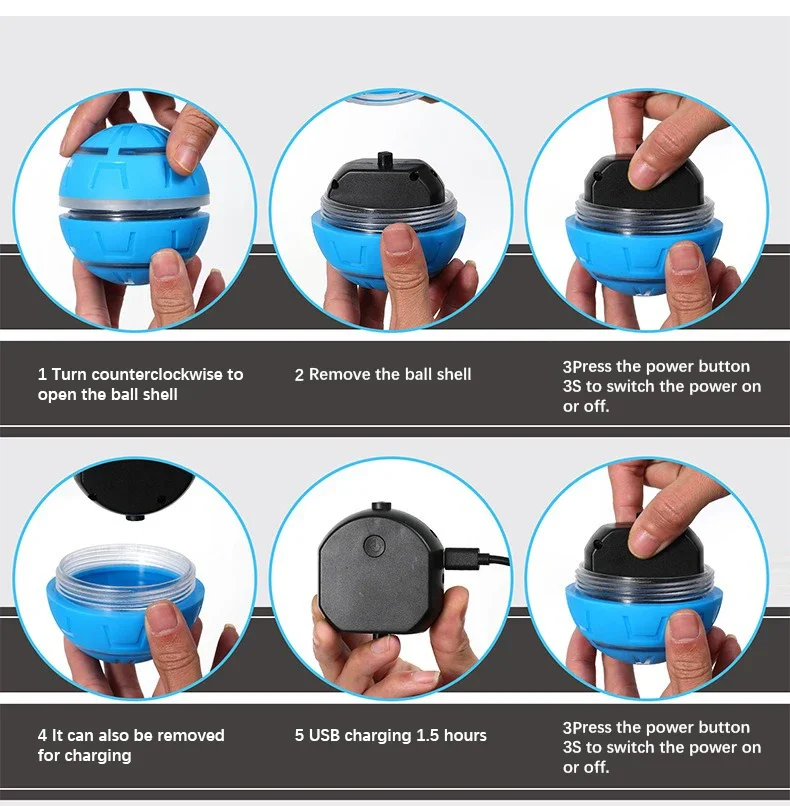 1 Turn counterclockwise to open the ball shell

2 Remove the ball shell

3Press the power button 3S to switch the power on or off.

4 It can also be removed for charging

5 USB charging 1.5 hours

3Press the power button 3S to switch the power on or off.