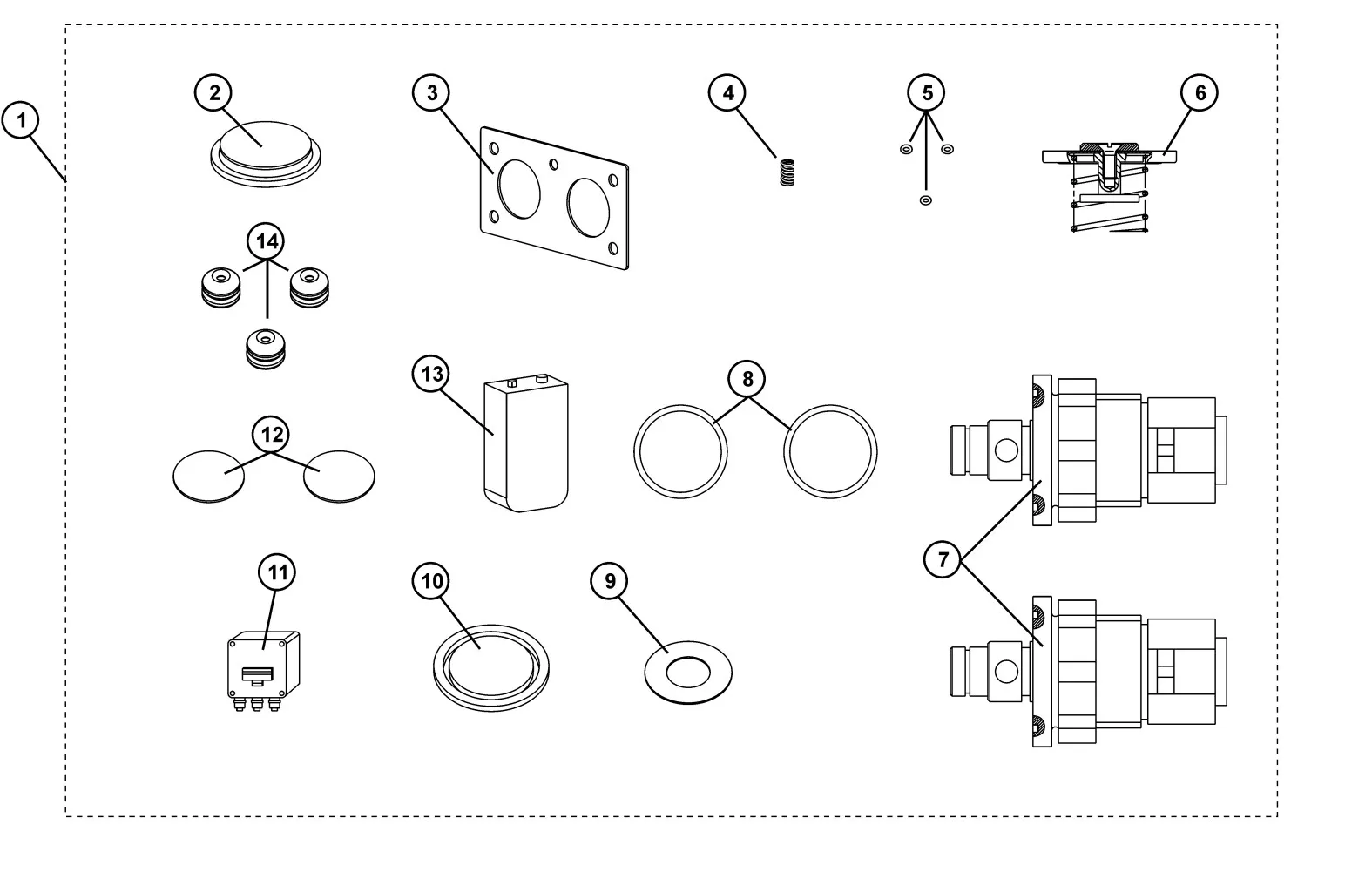 1
2
3
4
5
6
14
13
8
12
7
11
10
9