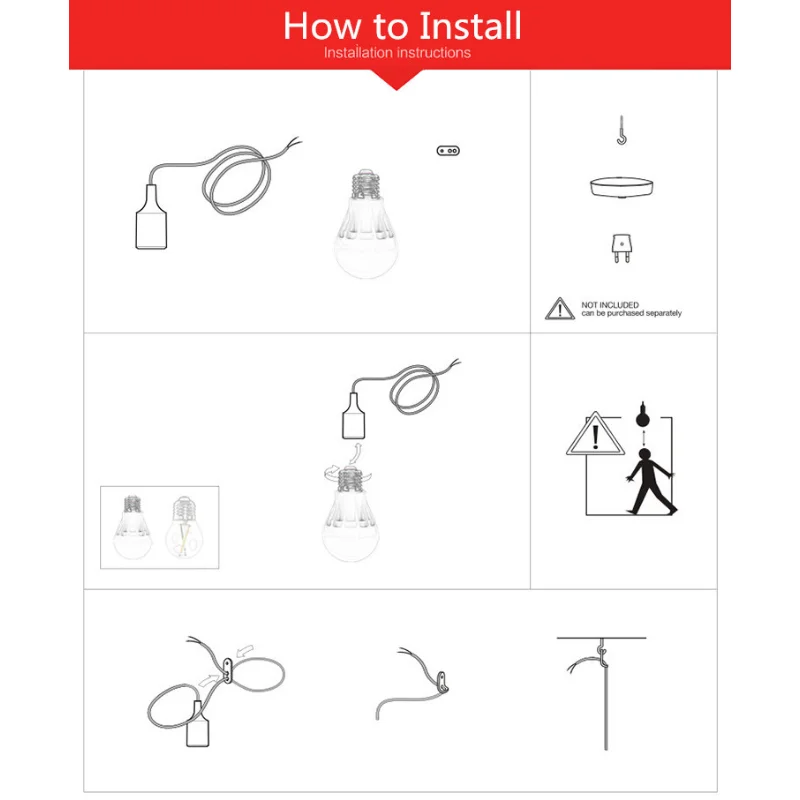 How to Install
Installation instructions

NOT INCLUDED
can be purchased separately