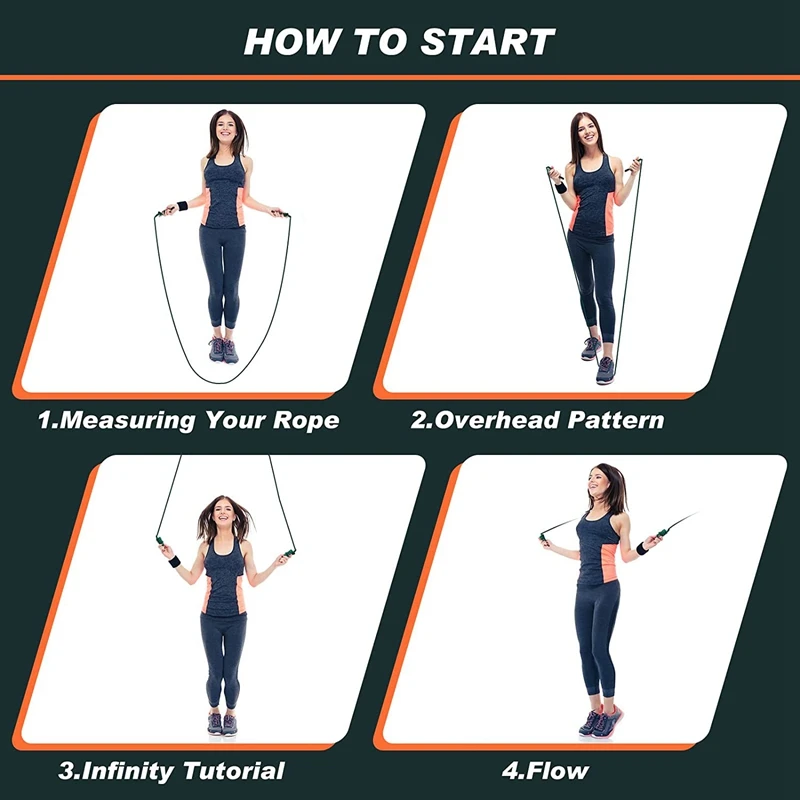 HOW TO START

1.Measuring Your Rope

2.Overhead Pattern

3.Infinity Tutorial

4.Flow