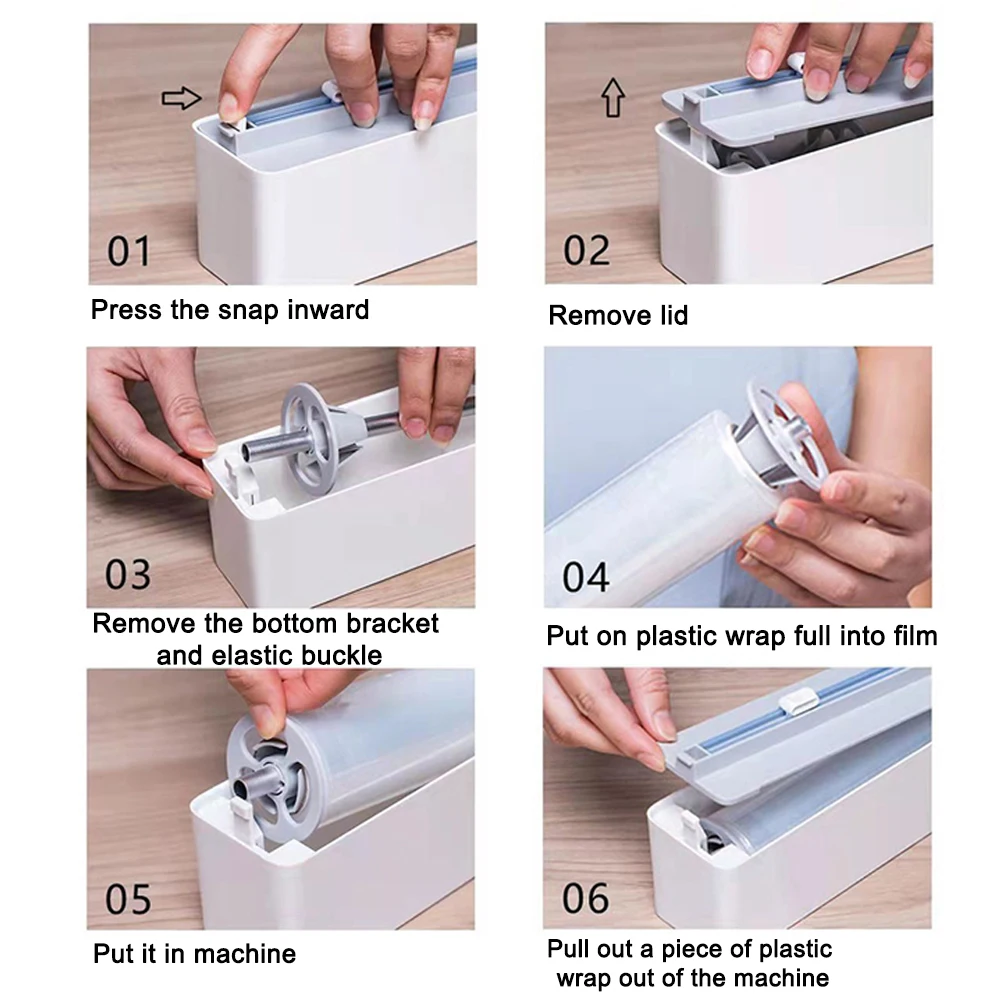 01
Press the snap inward

02
Remove lid

03
Remove the bottom bracket and elastic buckle

04
Put on plastic wrap full into film

05
Put it in machine

06
Pull out a piece of plastic wrap out of the machine