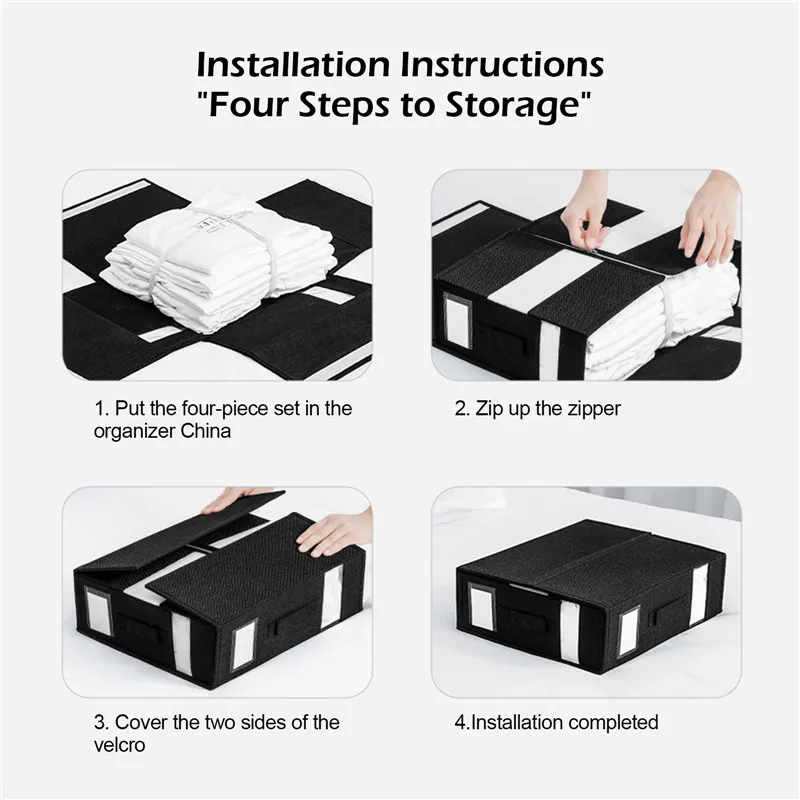 Installation Instructions
"Four Steps to Storage"

1. Put the four-piece set in the organizer China

2. Zip up the zipper

3. Cover the two sides of the velcro

4.Installation completed