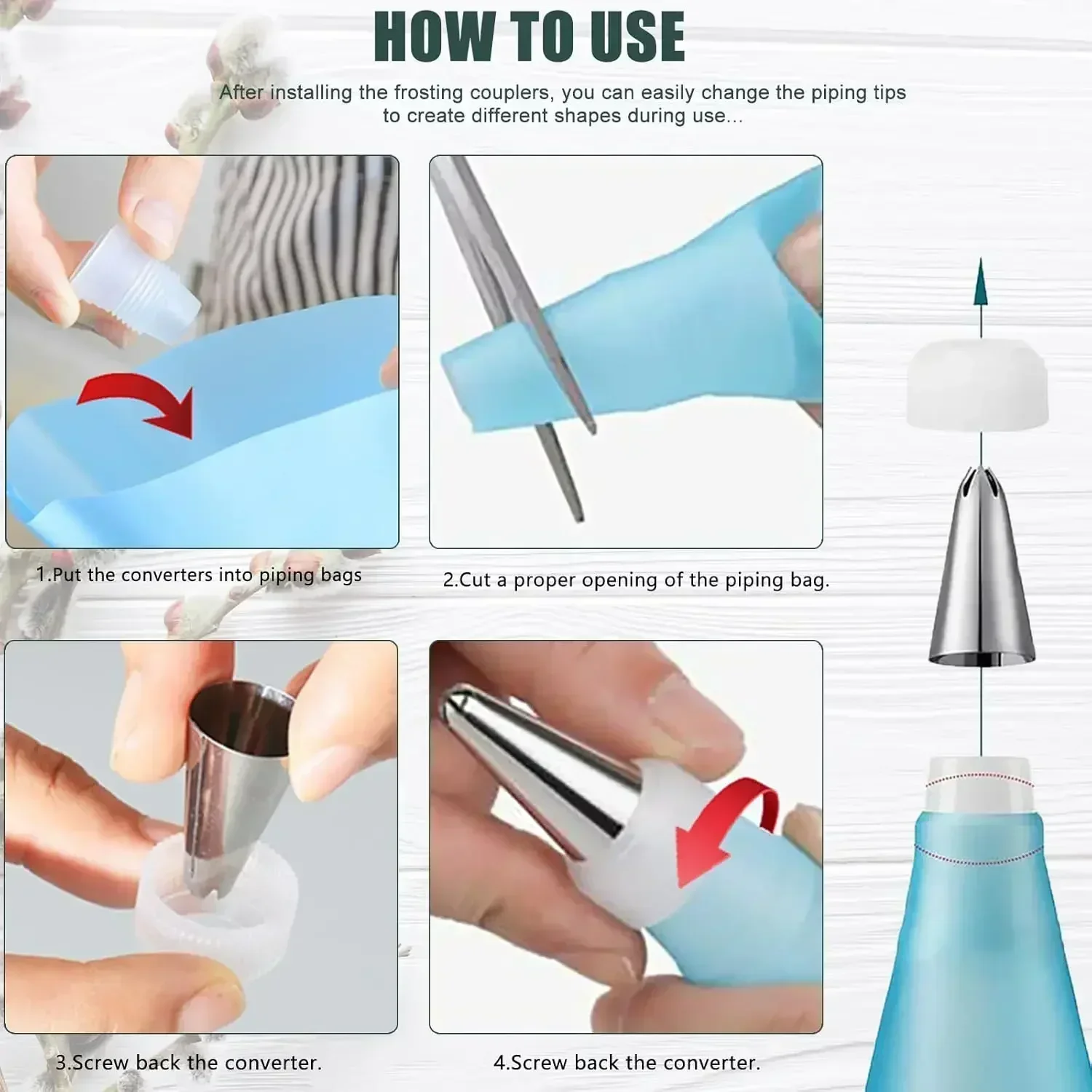 HOW TO USE

After installing the frosting couplers, you can easily change the piping tips to create different shapes during use...

1.Put the converters into piping bags

2.Cut a proper opening of the piping bag.

3.Screw back the converter.

4.Screw back the converter.