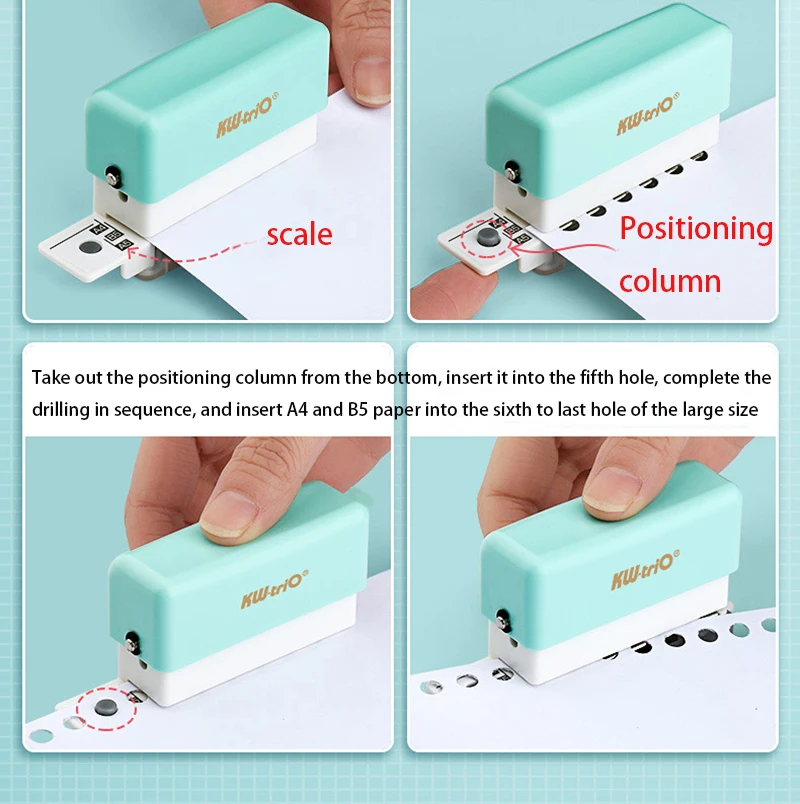 KW-triO®

scale

KW-triO®

Positioning column

Take out the positioning column from the bottom, insert it into the fifth hole, complete the drilling in sequence, and insert A4 and B5 paper into the sixth to last hole of the large size

KW-triO®

KW-triO®